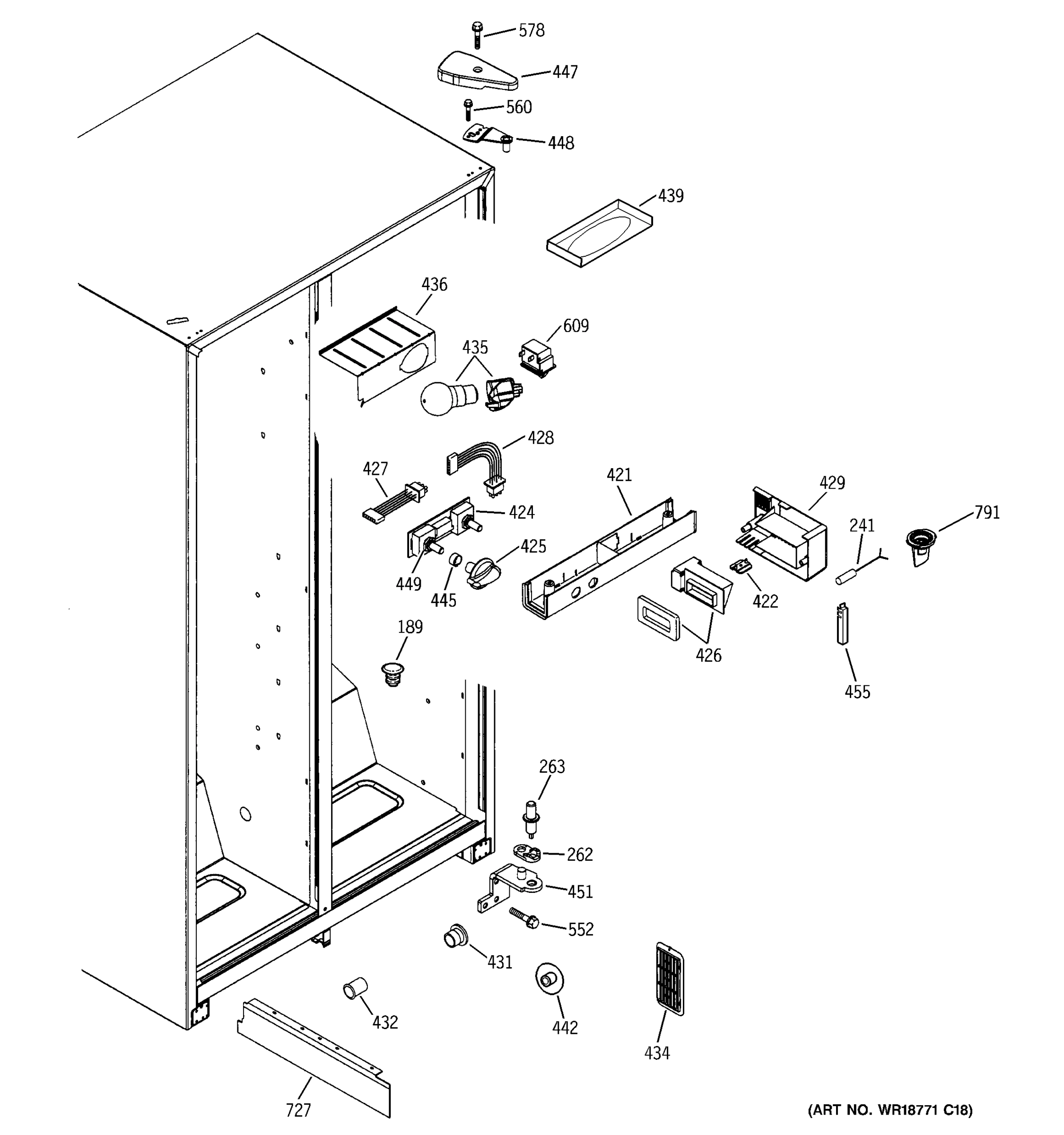 578
447
560
448
439
436
609
435
428
427
421
429
424
791
241
425
449
445
422
426
189
455
263
262
451
552
431
432
442
434
727
(ART NO. WR18771 C18)