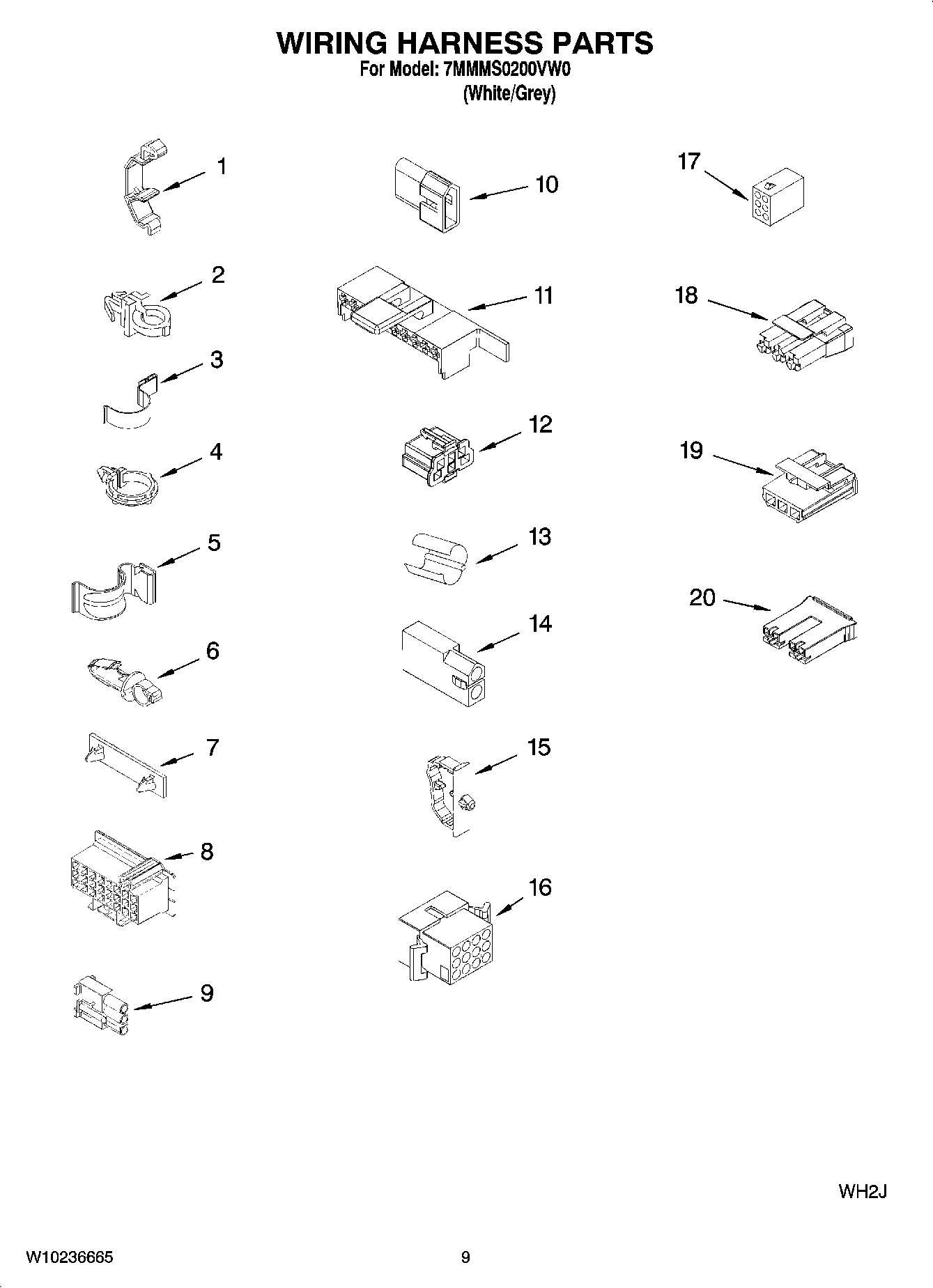 WIRING HARNESS PARTS
For Model: 7MMMS0200VW0
(White/Grey)

1
2
3
4
5
6
7
8
9

10
11
12
13
14
15
16

17
18
19
20

WH2J

W10236665

9