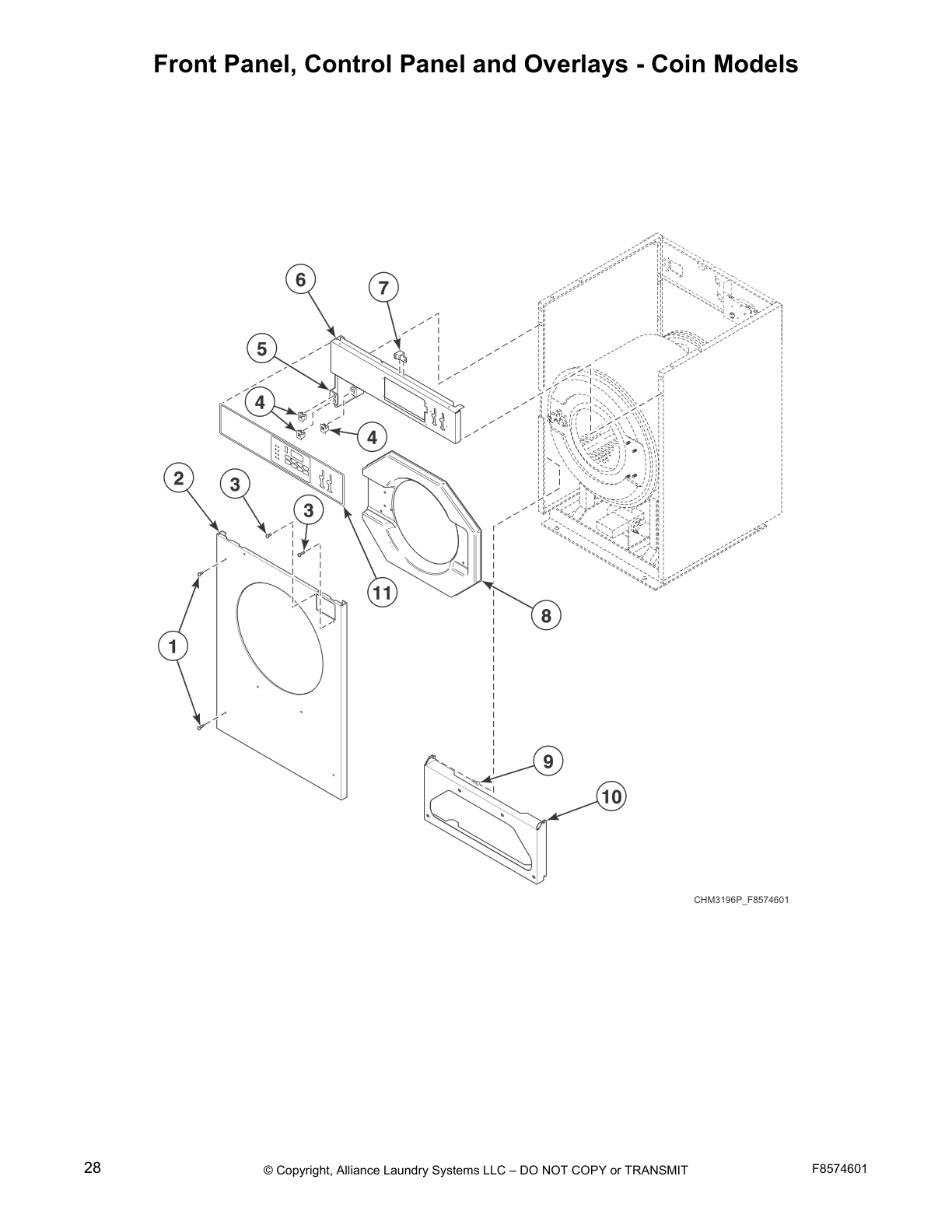 Front Panel, Control Panel and Overlays - Coin Models

6
7
5
4
4
2
3
3
11
8
1
9
10

CHM3196P_F8574601

28

© Copyright, Alliance Laundry Systems LLC – DO NOT COPY or TRANSMIT

F8574601