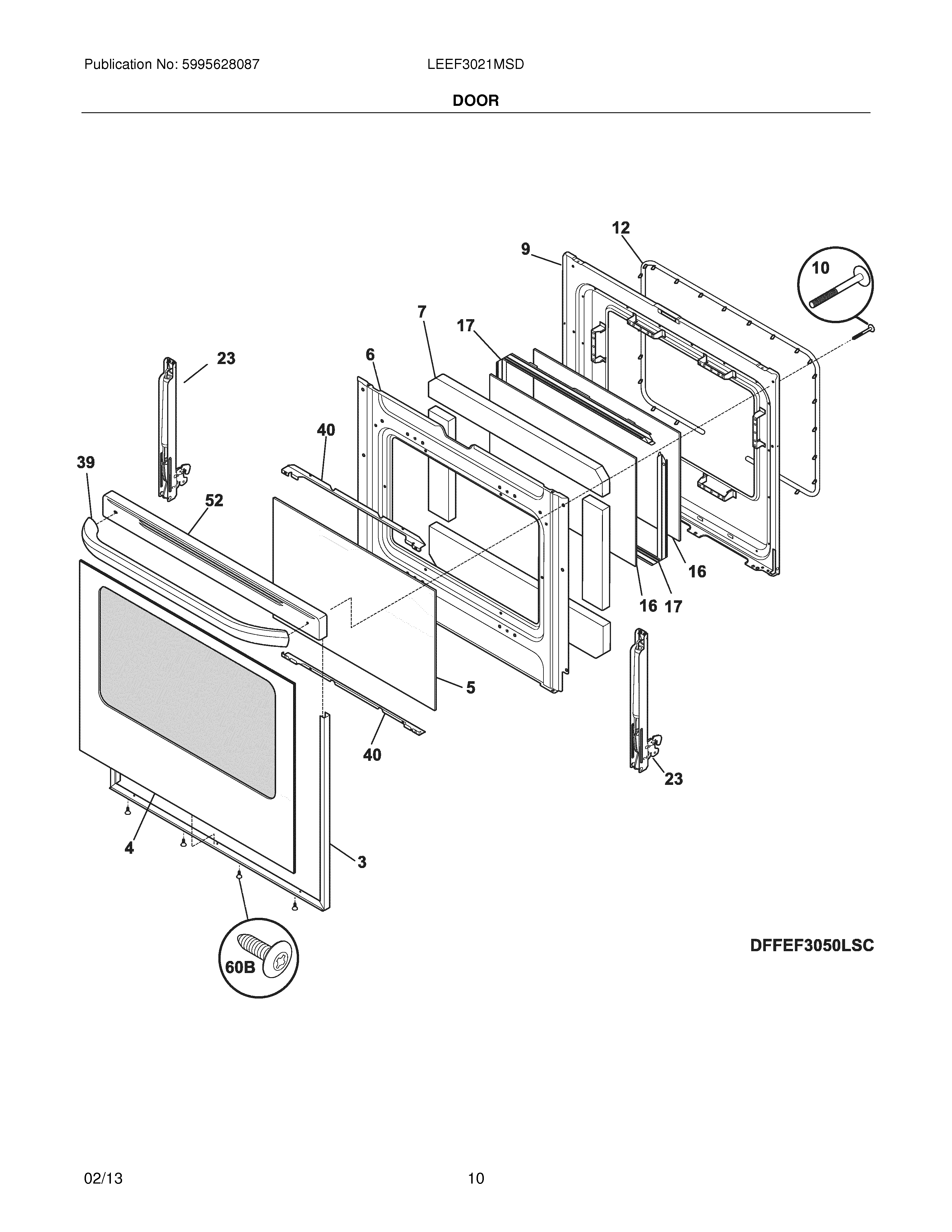 Publication No: 5995628087

LEEF3021MSD

DOOR

12

9

10

7

17

23

6

40

39

52

16

16 17

5

40

23

4

3

60B

DFFEF3050LSC

02/13

10