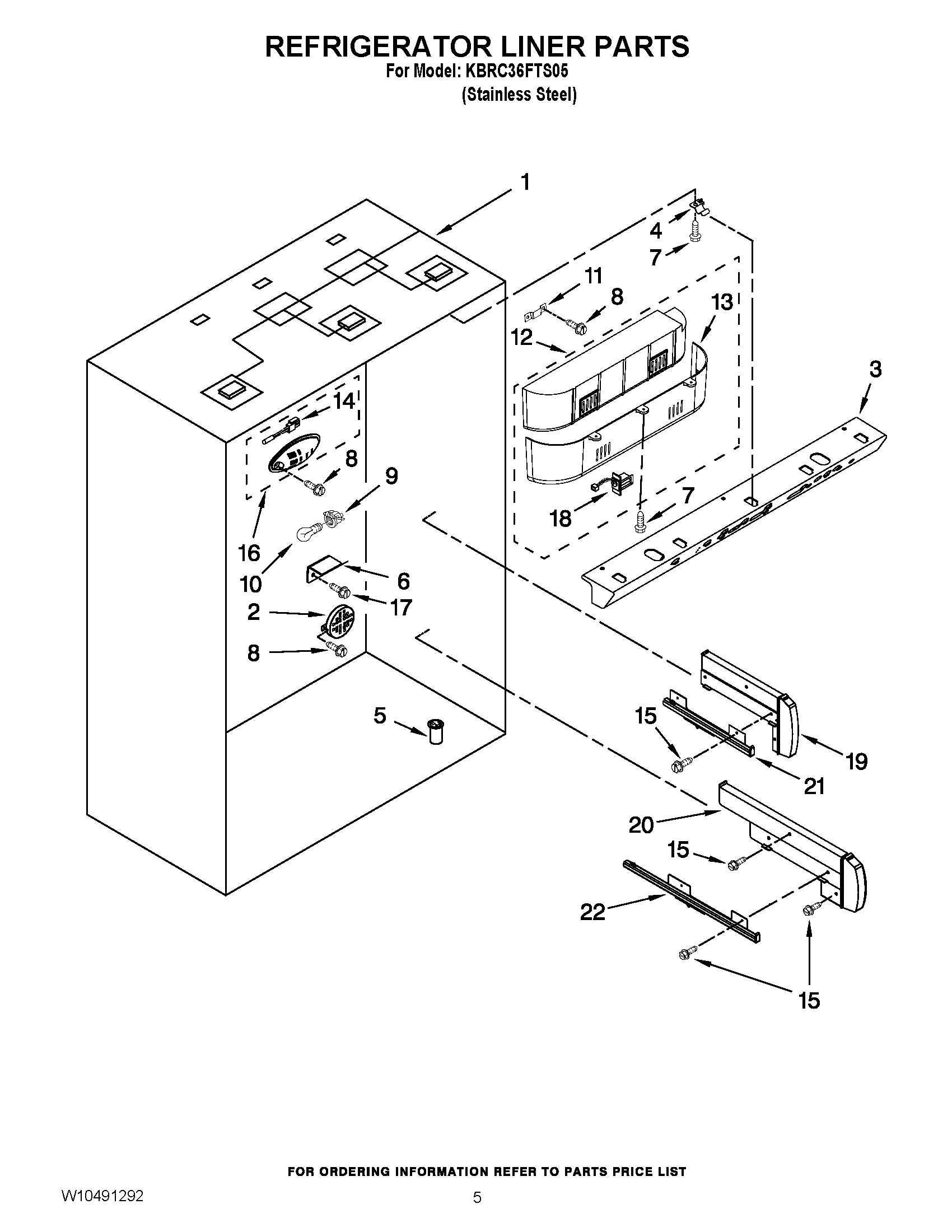 REFRIGERATOR LINER PARTS
For Model: KBRC36FTS05
(Stainless Steel)

1
4
7
11
8
13
12
3
14
8
9
7
18
16
10
6
17
2
8
5
15
19
21
20
15
22
15

FOR ORDERING INFORMATION REFER TO PARTS PRICE LIST

W10491292

5