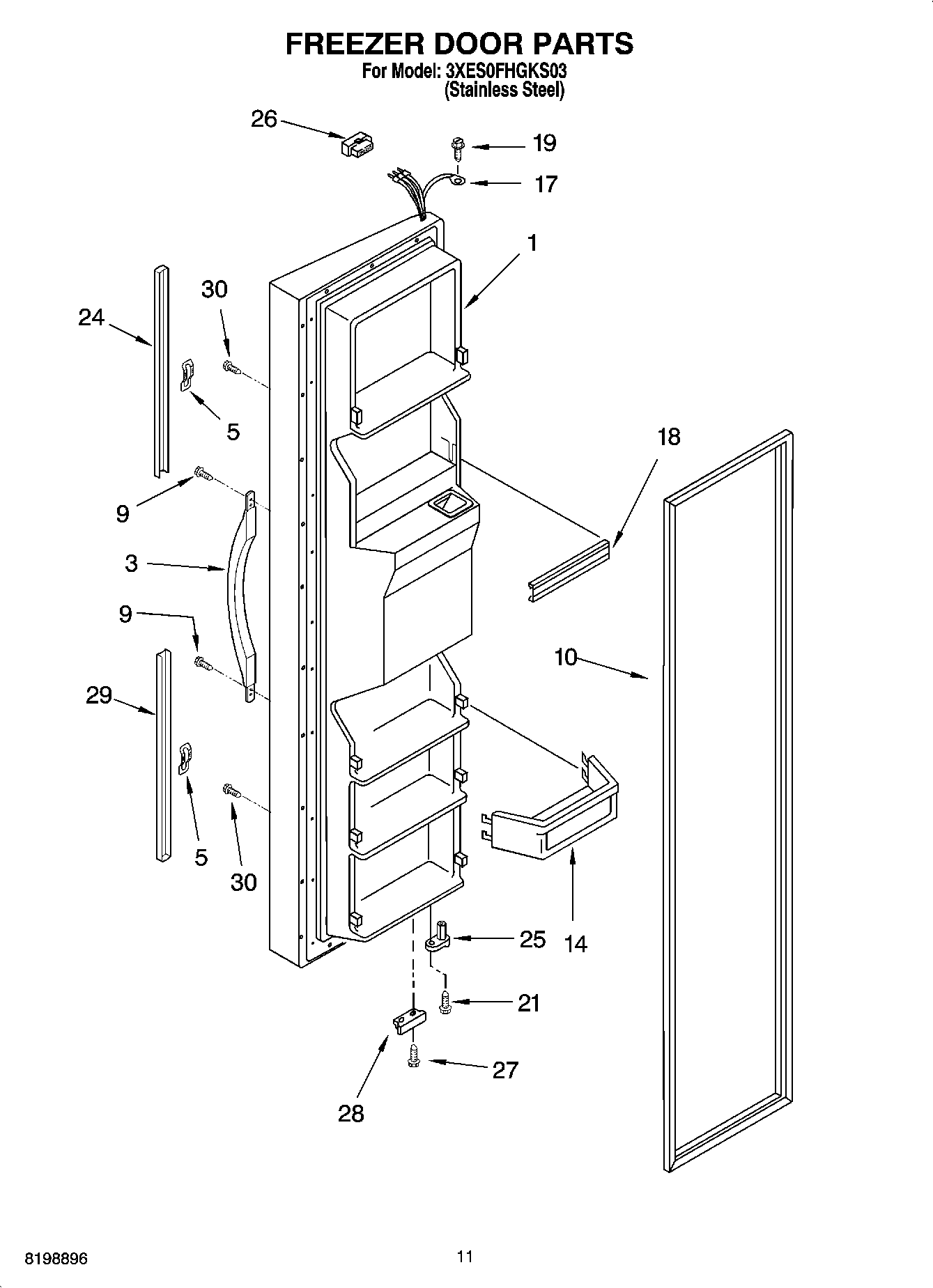 FREEZER DOOR PARTS
For Model: 3XES0FHGKS03
(Stainless Steel)

26
19
17
1
30
24
5
18
9
3
9
10
29
5
30
25
14
21
27
28

8198896
11