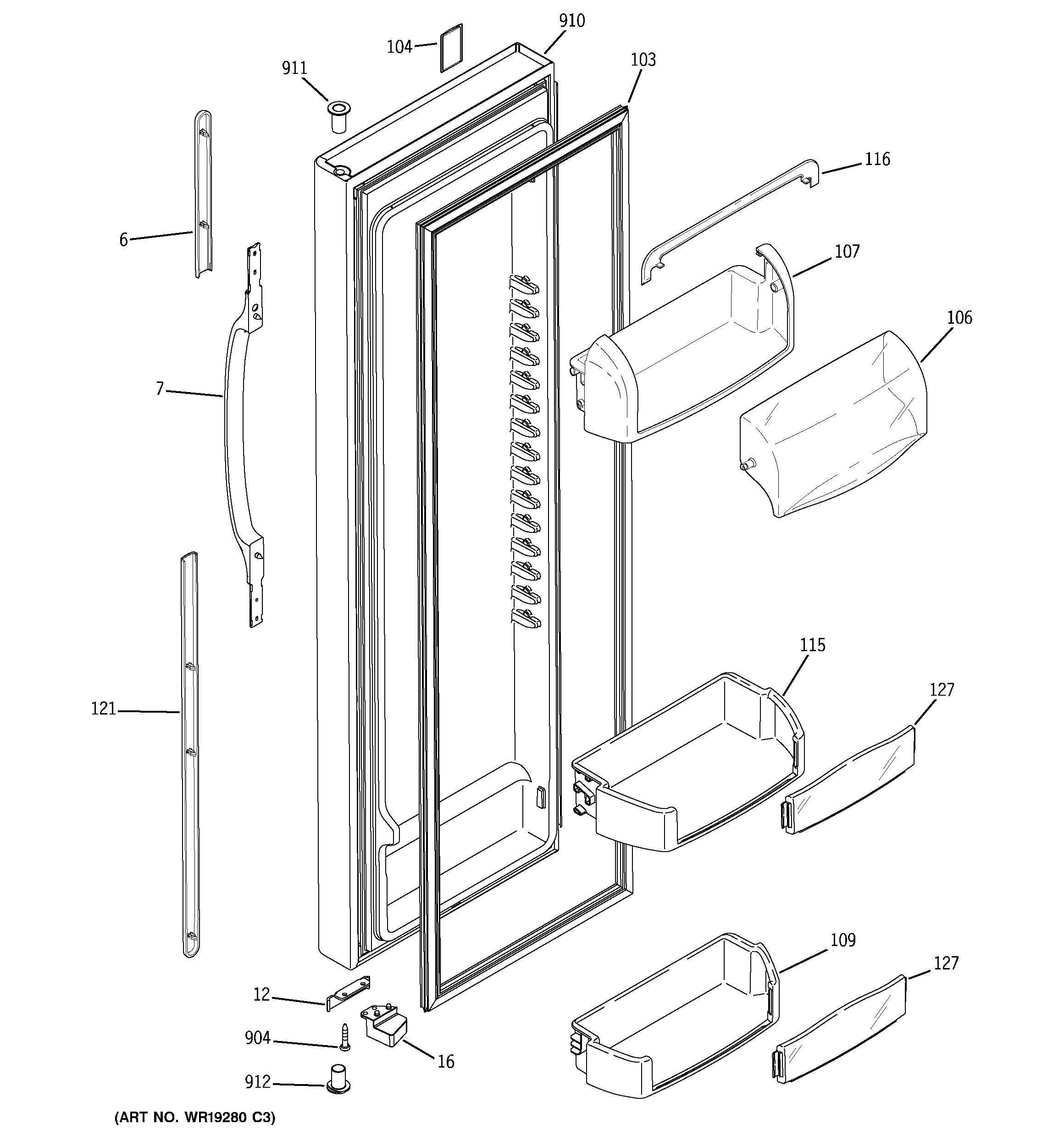 910
104
911
103
116
6
107
106
7
115
127
121
109
127
12
904
16
912
(ART NO. WR19280 C3)