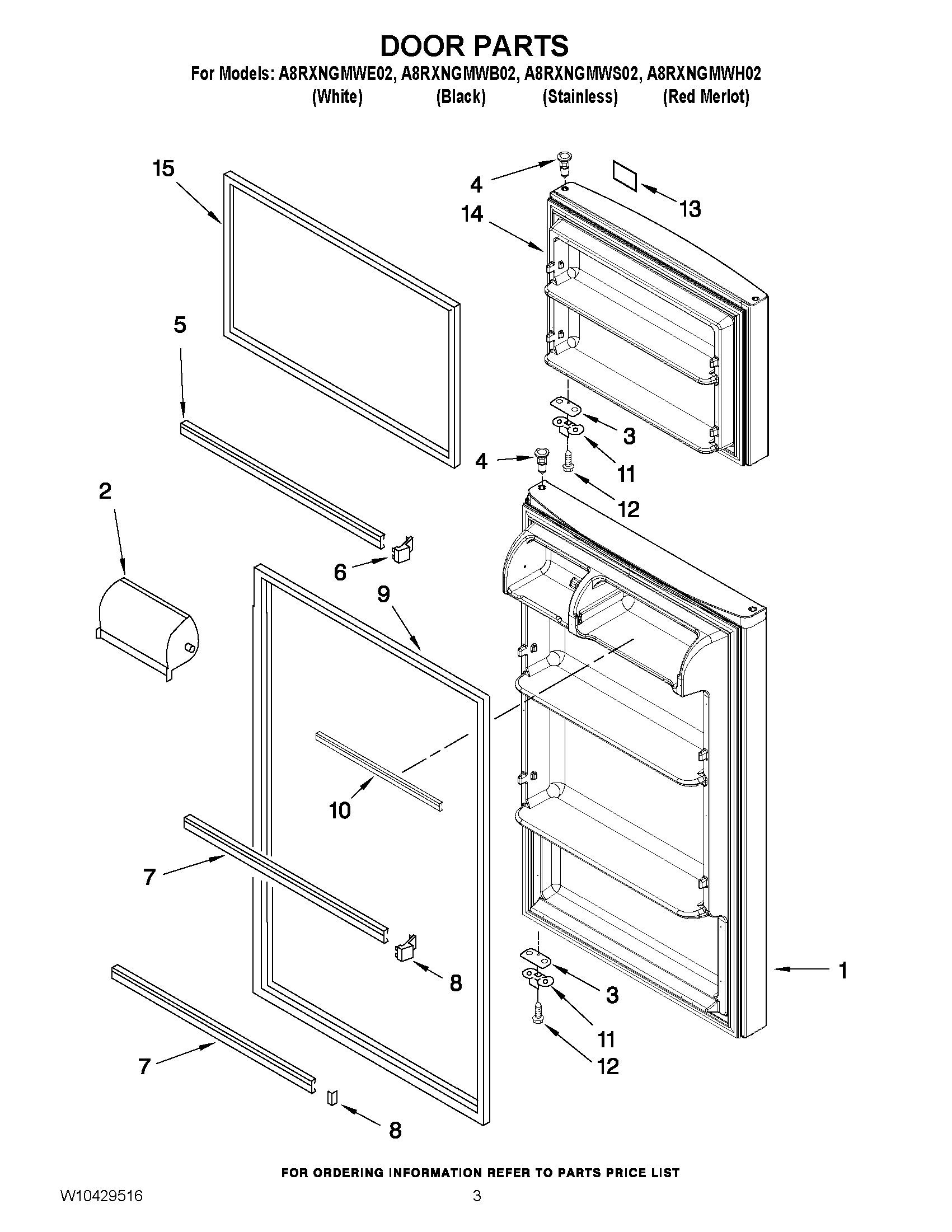 DOOR PARTS

For Models: A8RXNGMWE02, A8RXNGMWB02, A8RXNGMWS02, A8RXNGMWH02
(White) (Black) (Stainless) (Red Merlot)

15
4
13
14
5
3
4
11
12
2
6
9
10
7
8
3
1
11
12
7
8

FOR ORDERING INFORMATION REFER TO PARTS PRICE LIST

W10429516

3