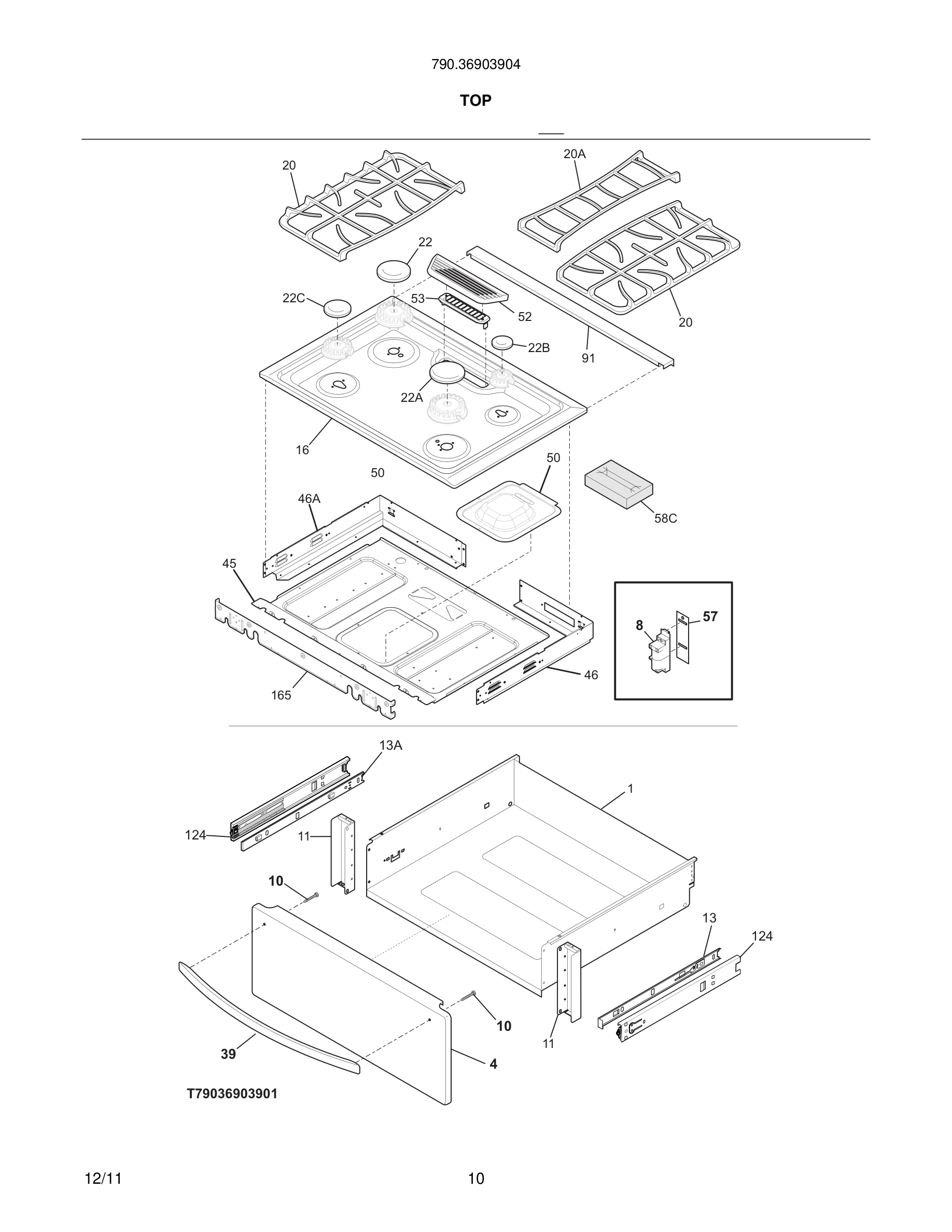 790.36903904

TOP

20
20A
22
22C
53
52
20
22B
91
22A
16
50
50
46A
58C
45
8
57
46
165
13A
1
124
11
10
13
124
10
11
39
4
T79036903901

12/11
10