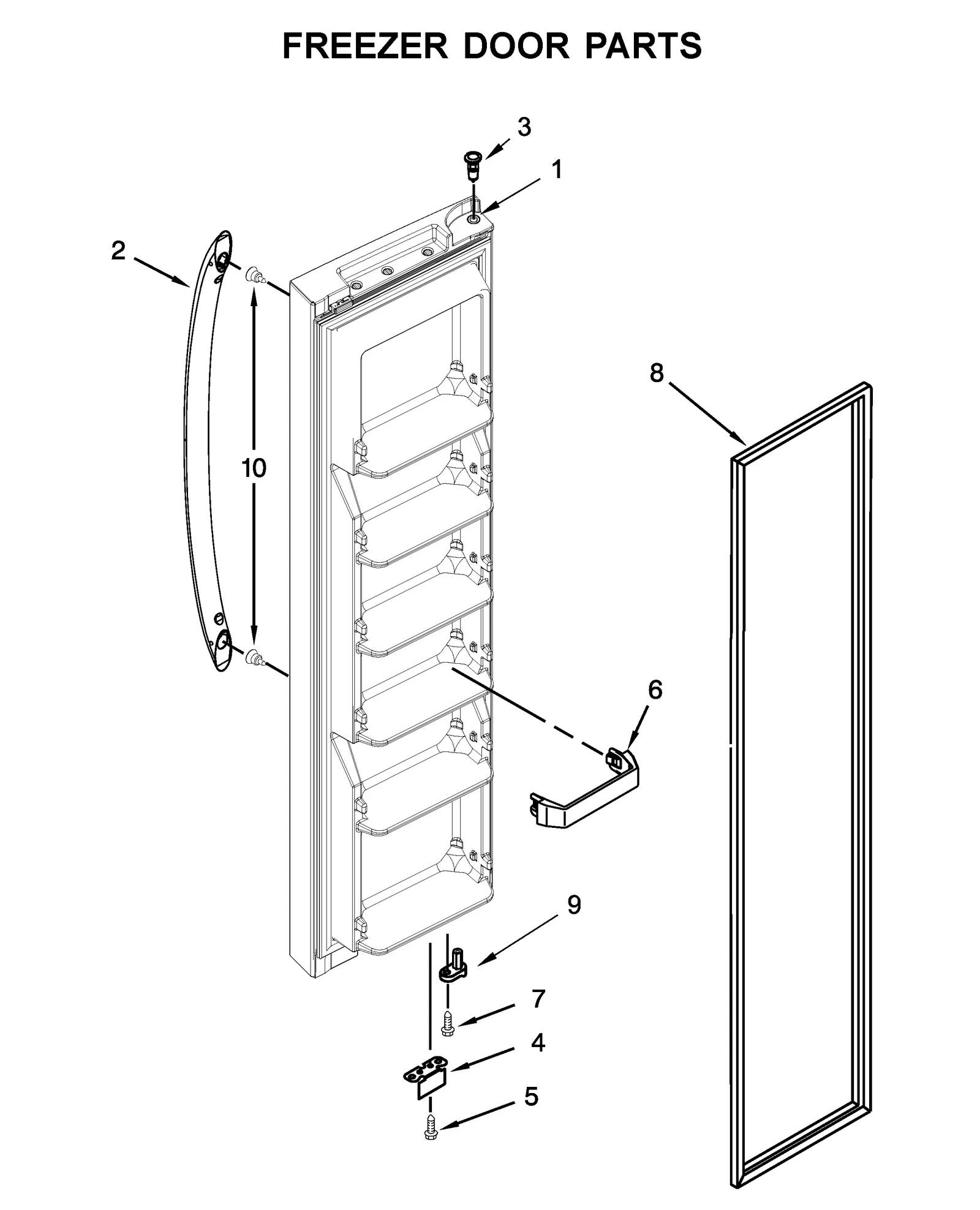 FREEZER DOOR PARTS

3

1

2

10

8

6

9

7

4

5