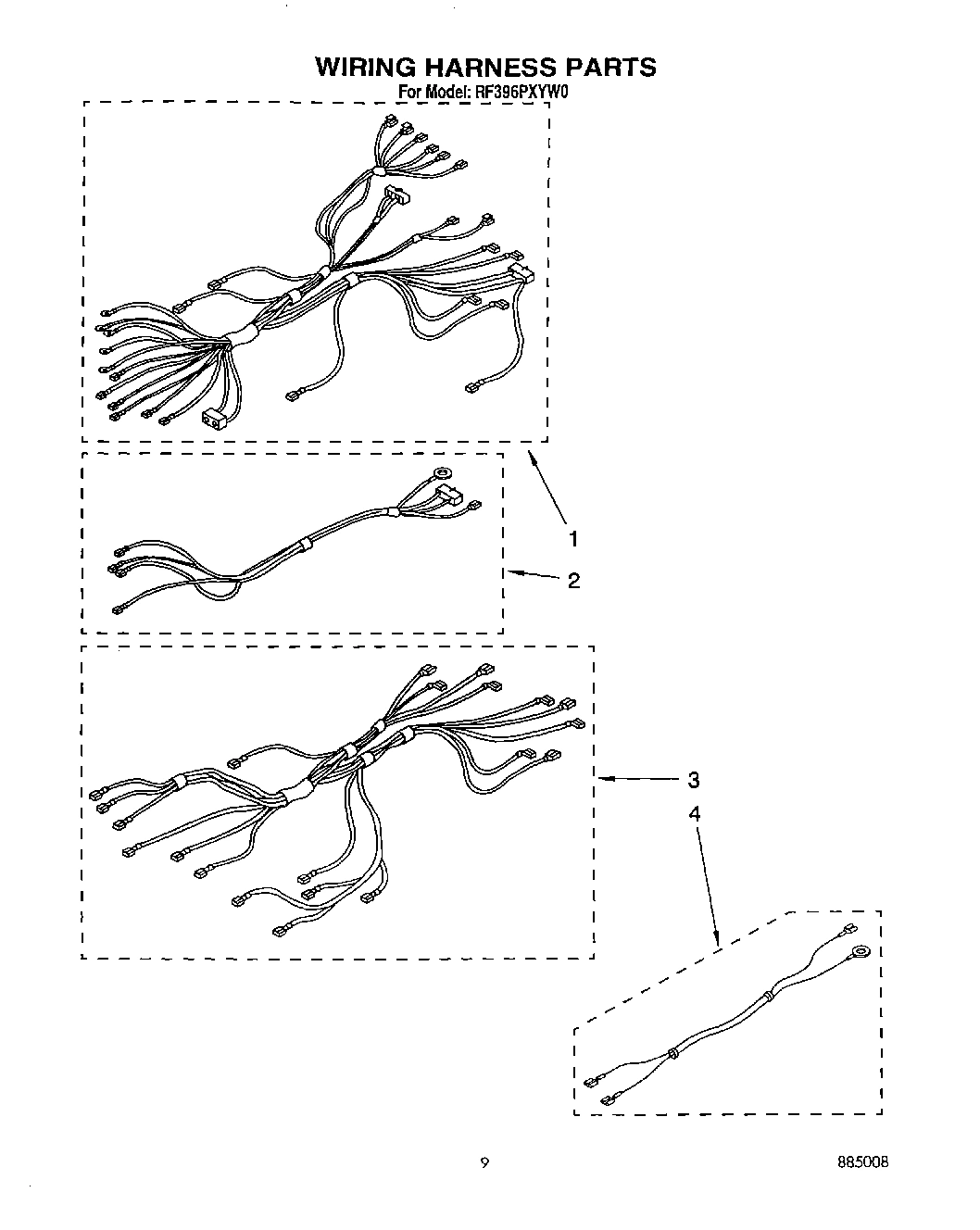 WIRING HARNESS PARTS
For Model: RF396PXYW0

1

2

3

4

9

885008