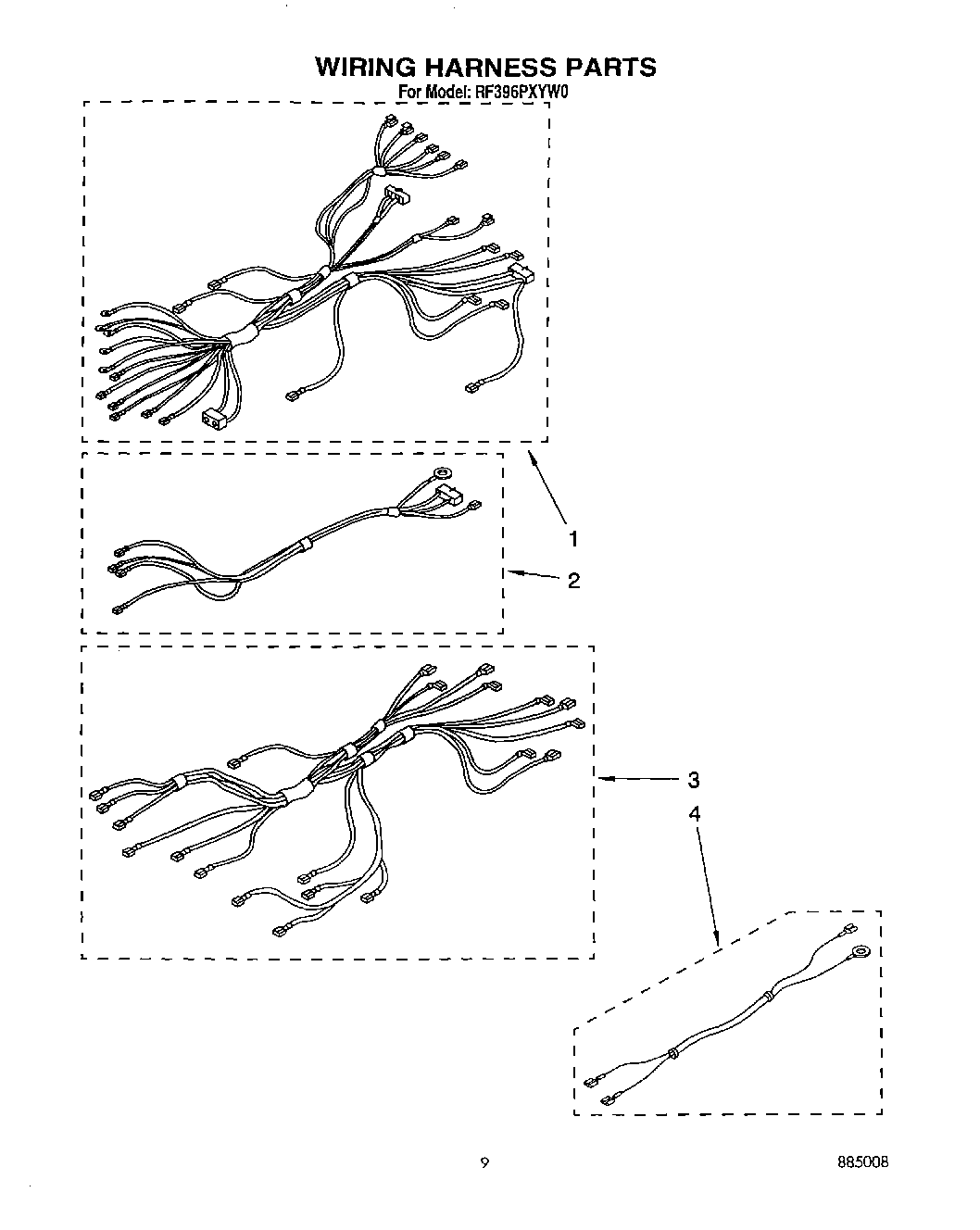 WIRING HARNESS PARTS
For Model: RF396PXYW0

1
2
3
4

9
885008