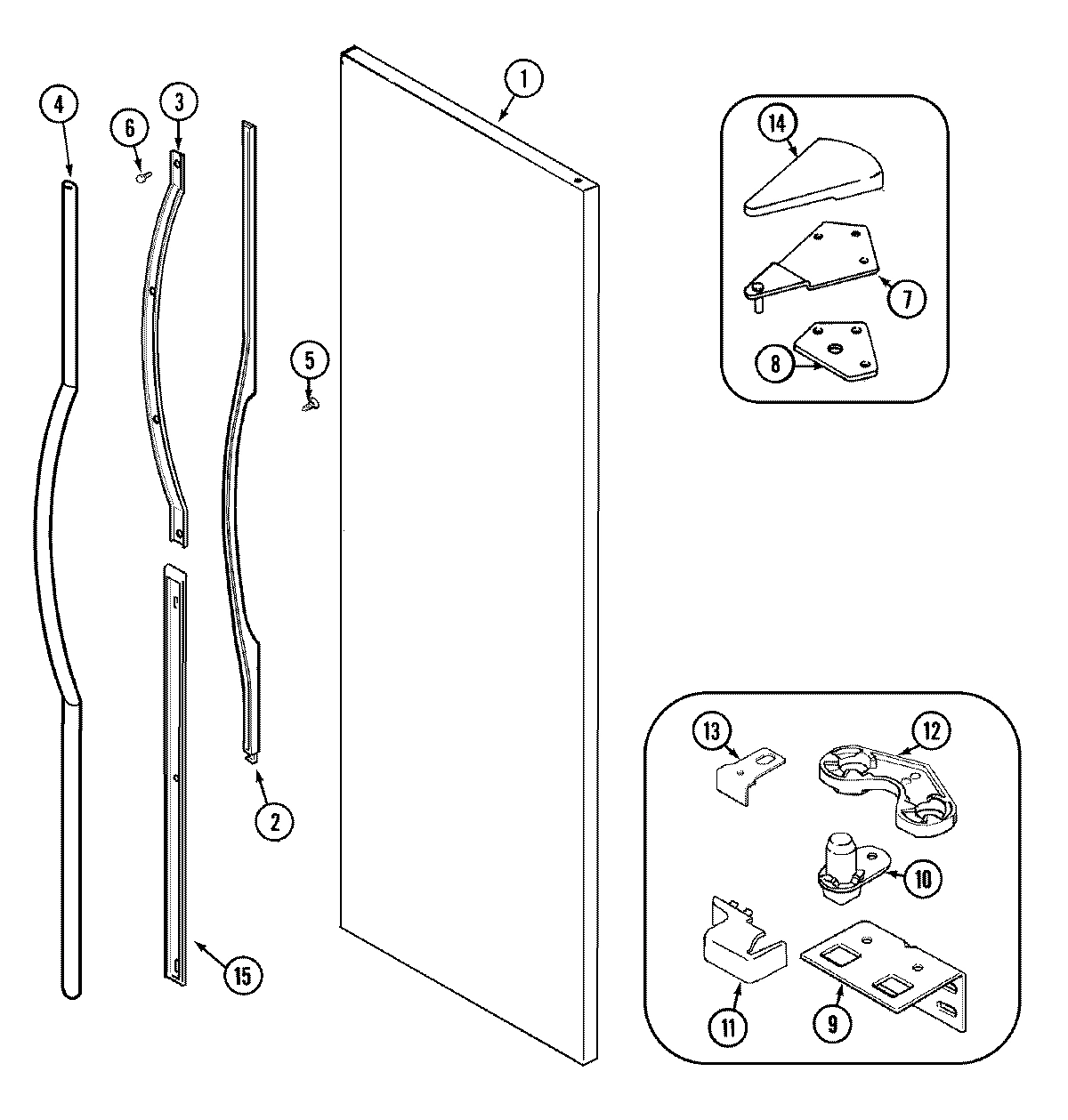 4
6
3
1
14
7
8
5
2
15
13
12
10
11
9