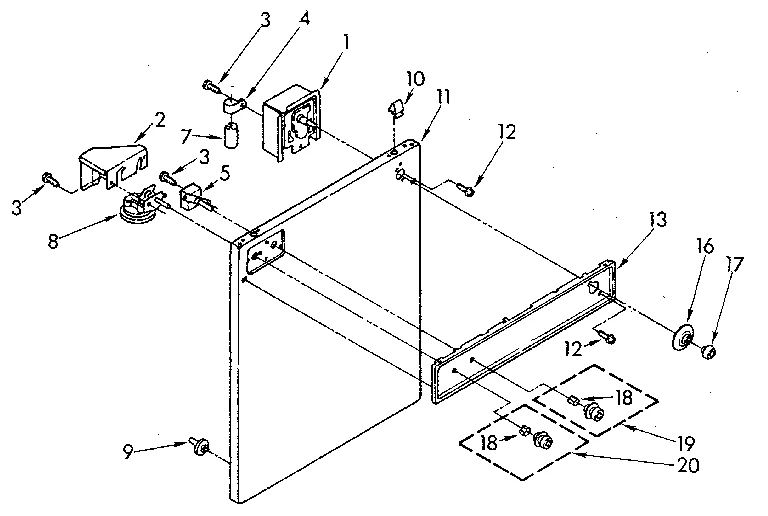 3
4
1
10
11
2
7
12
3
3
5
8
13
16
17
12
18
9
18
19
20