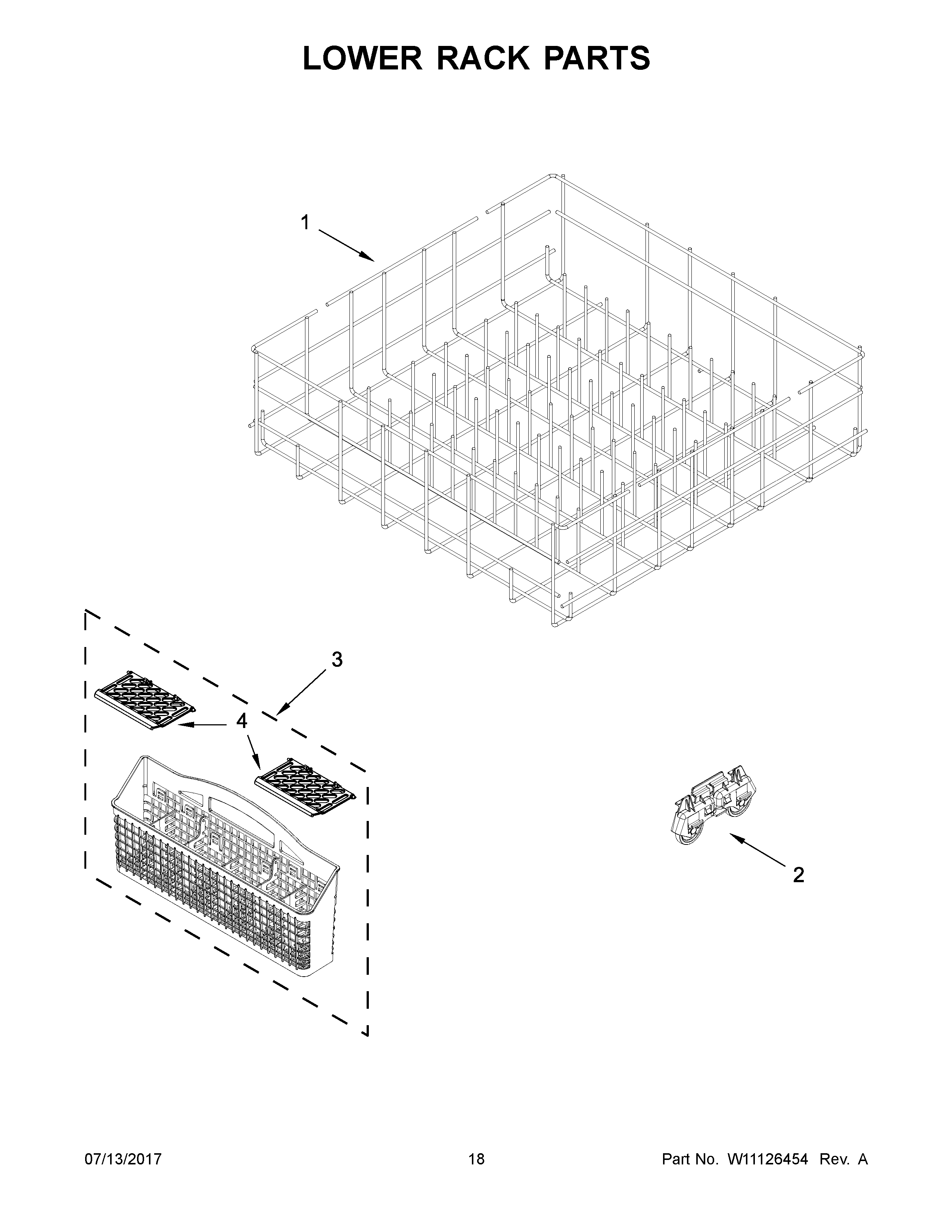 LOWER RACK PARTS

1

3

4

2

07/13/2017

18

Part No. W11126454 Rev. A