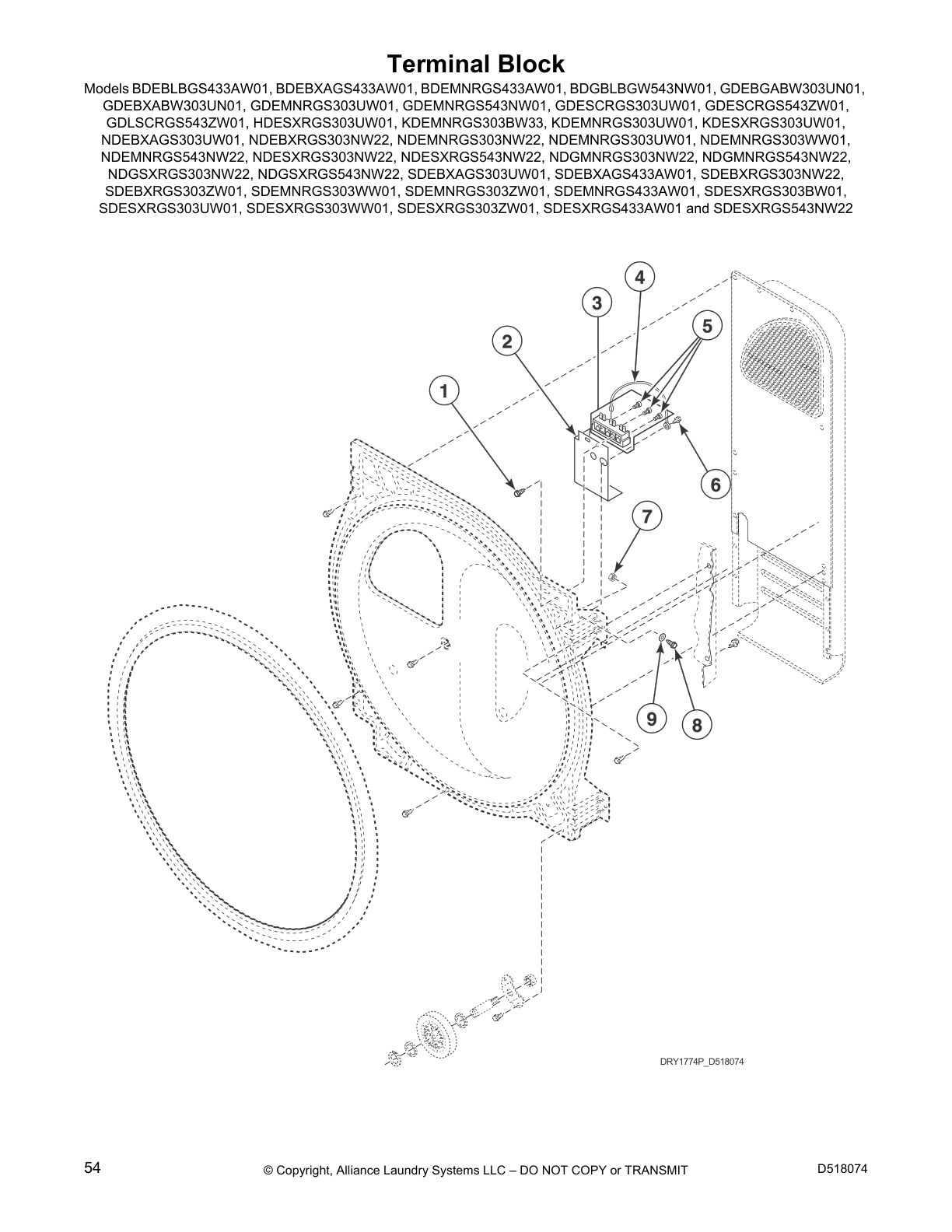 Terminal Block

Models BDEBLBGS433AW01, BDEBXAGS433AW01, BDEMNRGS433AW01, BDGBLBGW543NW01, GDEBGABW303UN01, GDEBXABW303UN01, GDEMNRGS303UW01, GDEMNRGS543NW01, GDESCRGS303UW01, GDESCRGS543ZW01, GDLSCRGS543ZW01, HDESXRGS303UW01, KDEMNRGS303BW33, KDEMNRGS303UW01, KDESXRGS303UW01, NDEBXAGS303UW01, NDEBXRGS303NW22, NDEMNRGS303NW22, NDEMNRGS303UW01, NDEMNRGS303WW01, NDEMNRGS543NW22, NDESXRGS303NW22, NDESXRGS543NW22, NDGMNRGS303NW22, NDGMNRGS543NW22, NDGSXRGS303NW22, NDGSXRGS543NW22, SDEBXAGS303UW01, SDEBXAGS433AW01, SDEBXRGS303NW22, SDEBXRGS303ZW01, SDEMNRGS303WW01, SDEMNRGS303ZW01, SDEMNRGS433AW01, SDESXRGS303BW01, SDESXRGS303UW01, SDESXRGS303WW01, SDESXRGS303ZW01, SDESXRGS433AW01 and SDESXRGS543NW22

4
3
5
2
1
6
7
9
8

DRY1774P_D518074

54
© Copyright, Alliance Laundry Systems LLC – DO NOT COPY or TRANSMIT
D518074