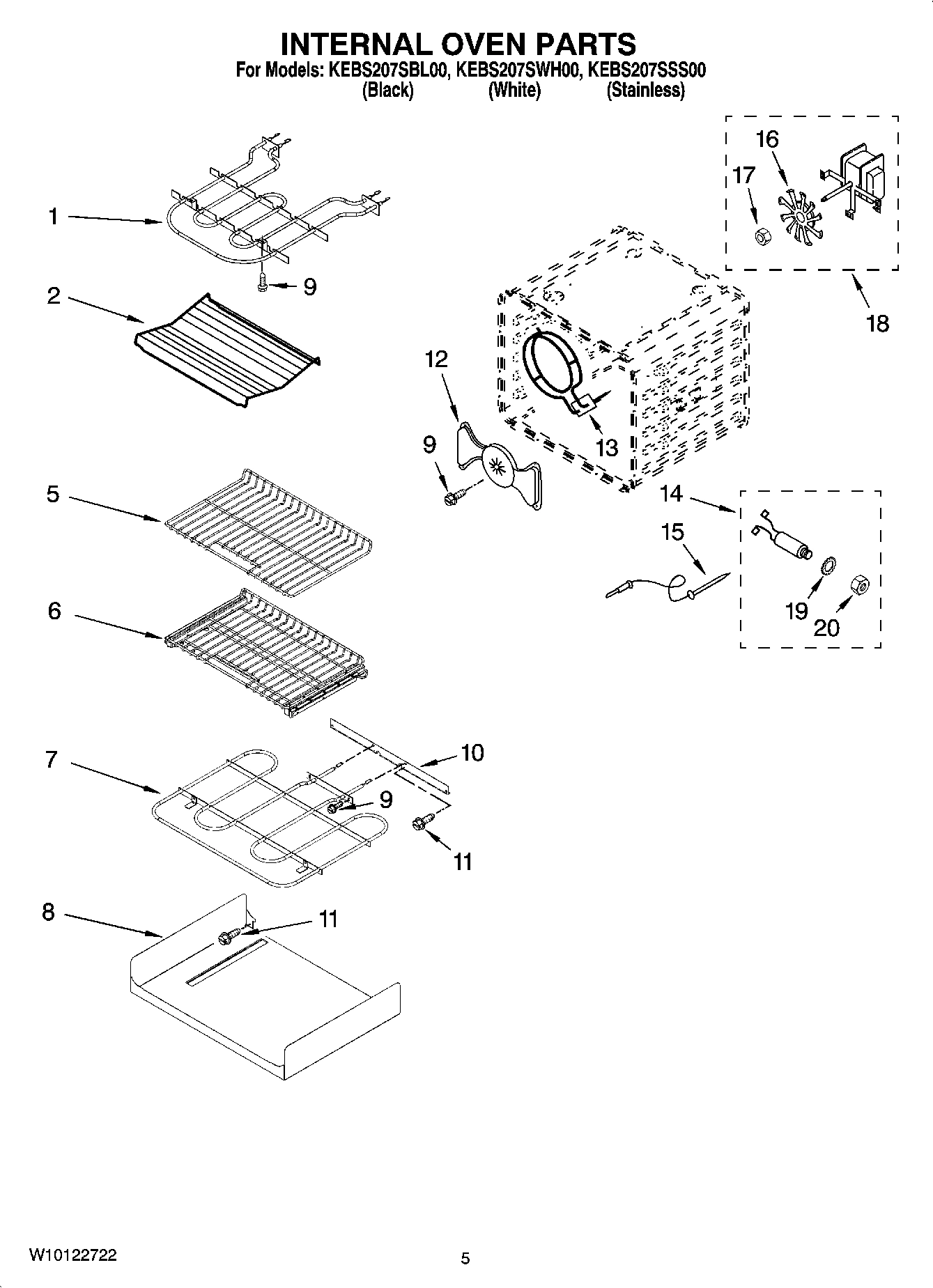 INTERNAL OVEN PARTS
For Models: KEBS207SBL00, KEBS207SWH00, KEBS207SSS00
(Black) (White) (Stainless)

1
9
2
5
6
7
10
9
11
8
11
12
9
13
16
17
18
14
15
19
20

W10122722

5