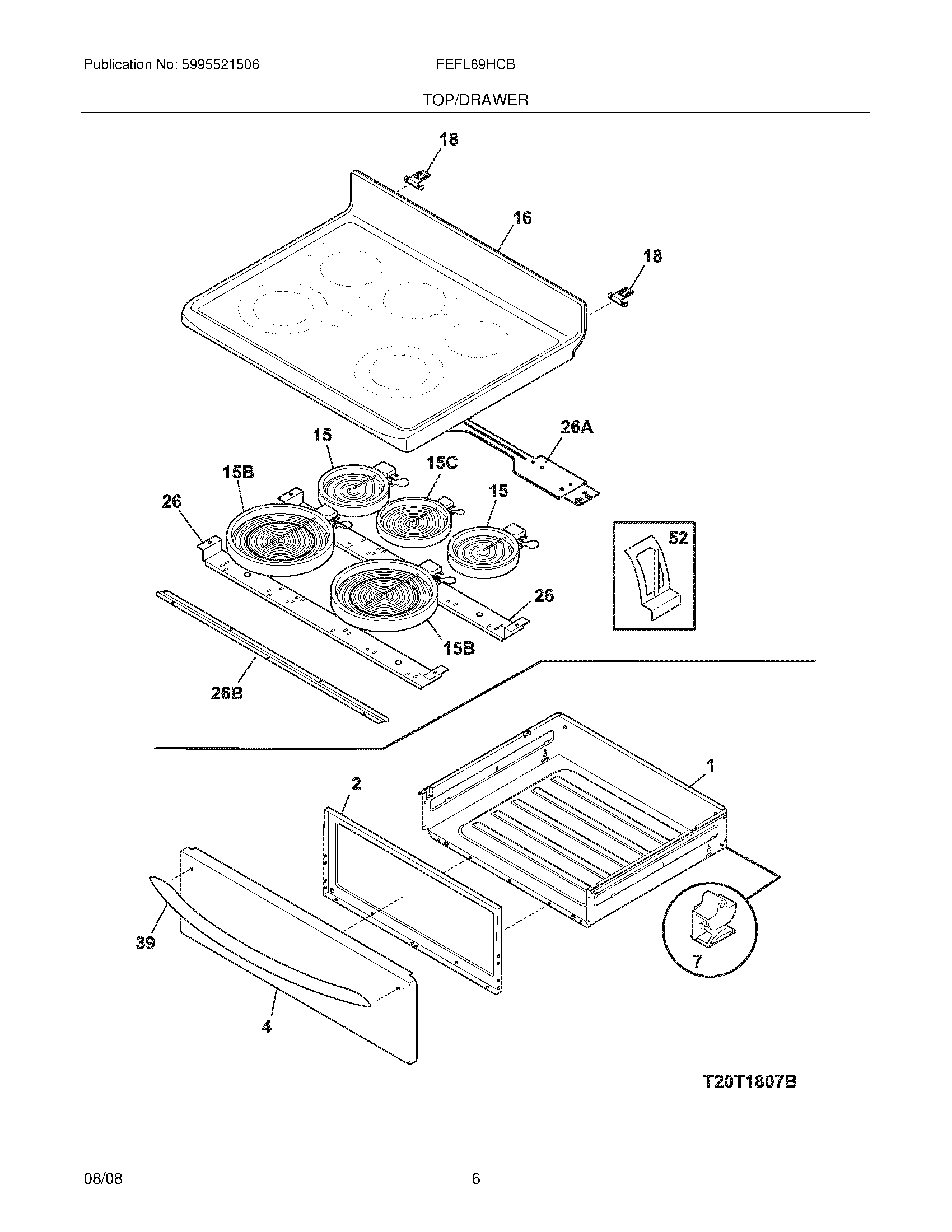 Publication No: 5995521506

FEFL69HCB

TOP/DRAWER

18

16

18

26A

15

15C

15B

15

26

52

26

15B

26B

1

2

39

7

4

T20T1807B

08/08

6