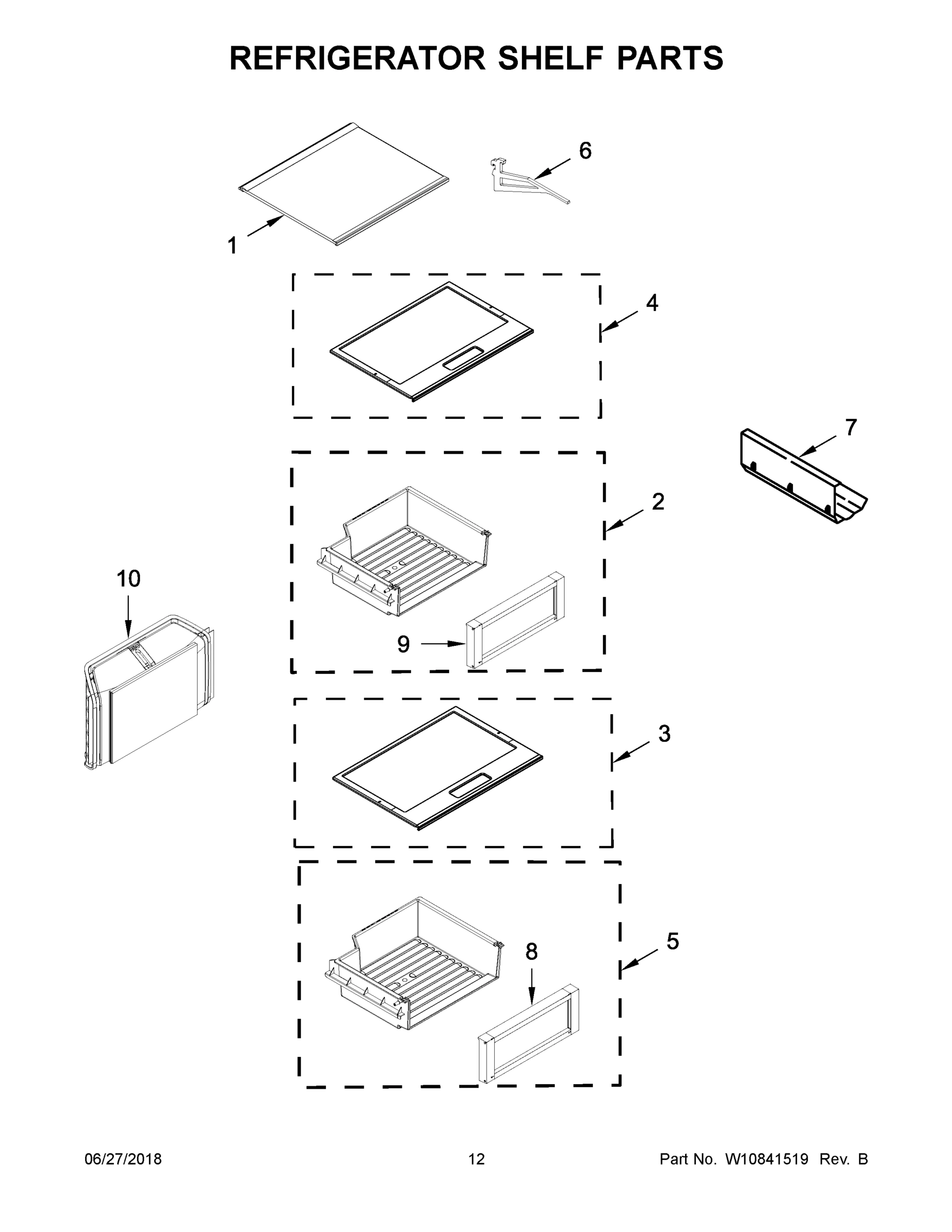 REFRIGERATOR SHELF PARTS

6

1

4

7

2

10

9

3

5

8

06/27/2018

12

Part No. W10841519 Rev. B