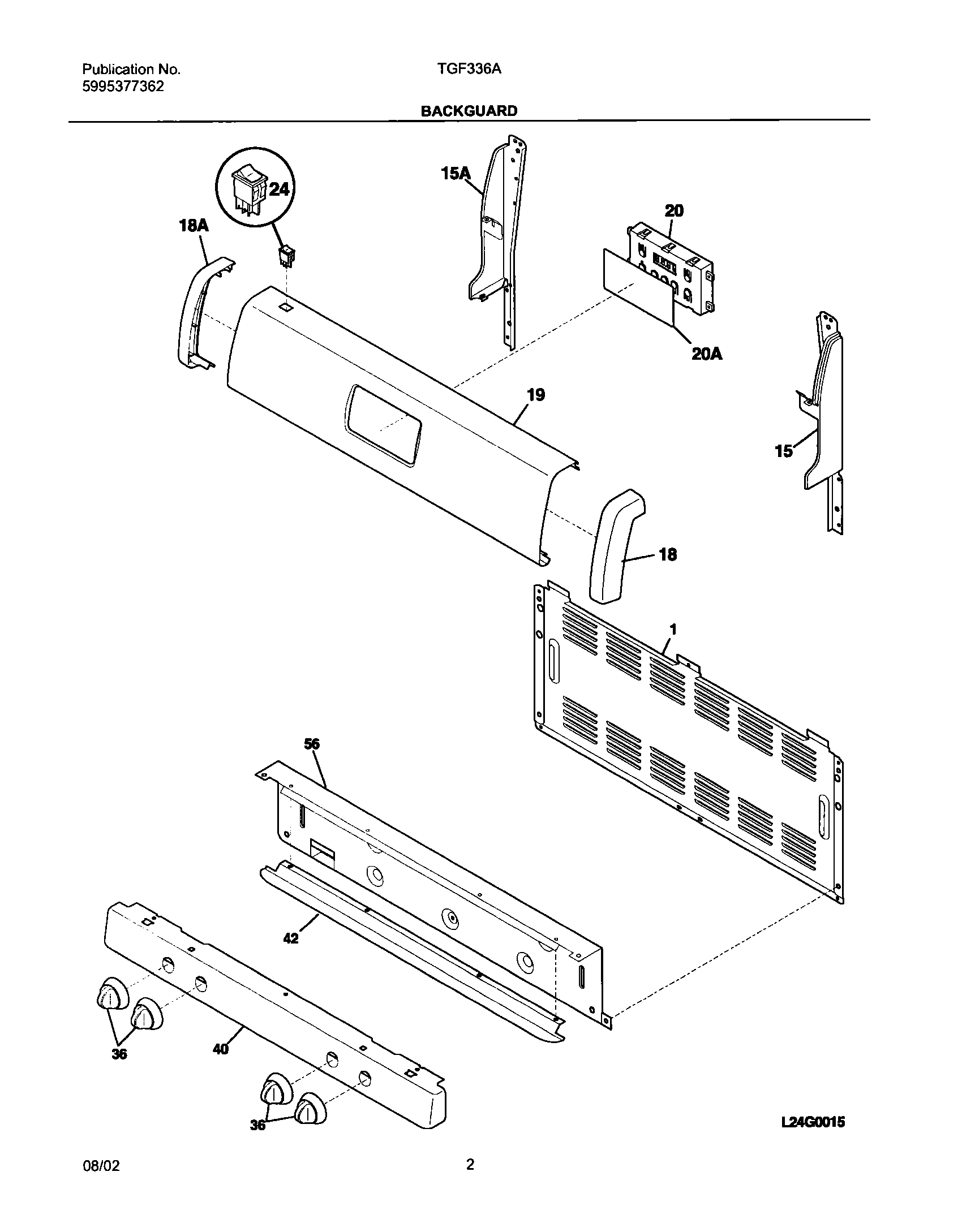 Publication No.
5995377362

TGF336A

BACKGUARD

24

15A

18A

20

20A

19

15

18

1

56

42

40

36

36

L24G0015

08/02

2