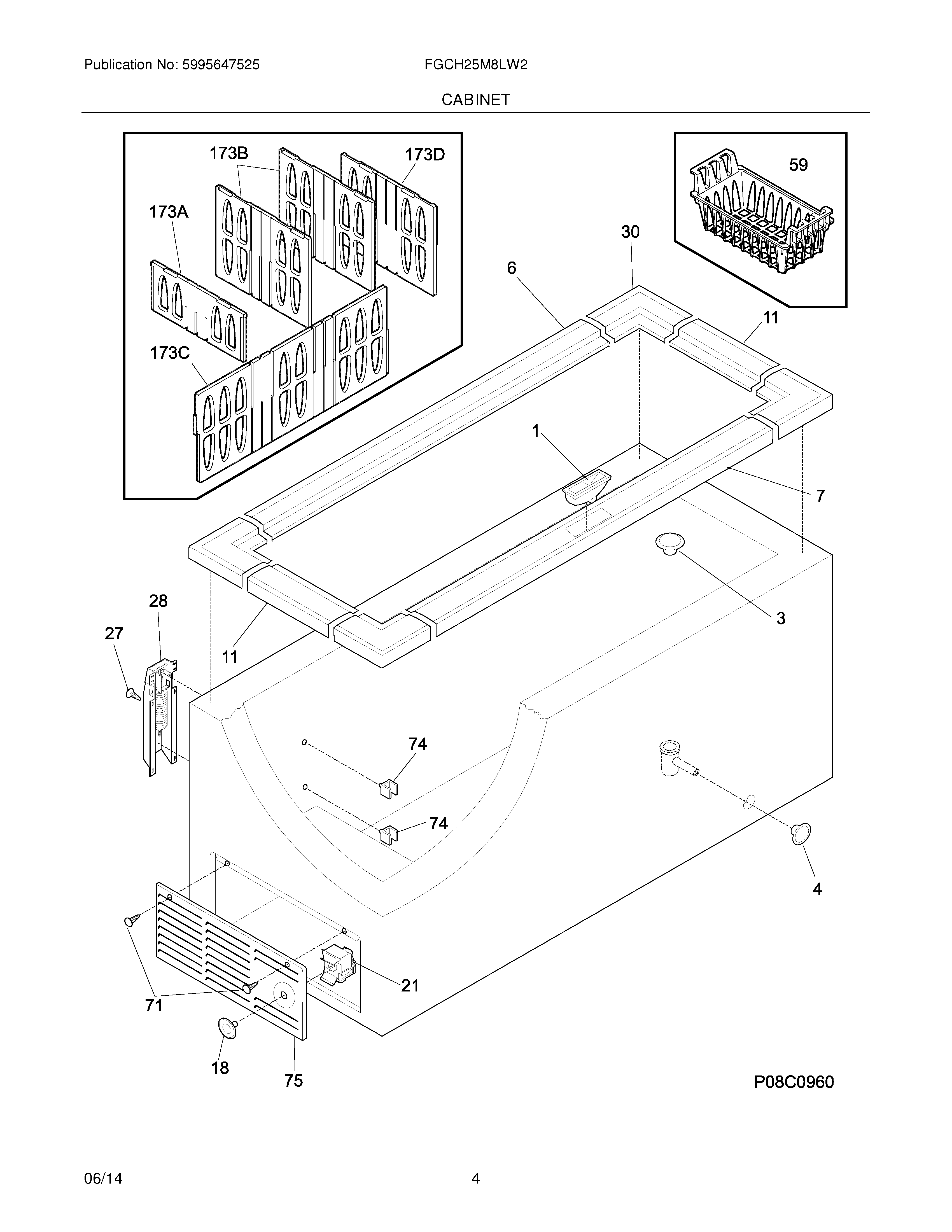 Publication No: 5995647525
FGCH25M8LW2
CABINET

173B
173D
173A
173C
59
30
6
11
1
7
3
28
27
11
74
74
4
21
71
18
75
P08C0960

06/14
4