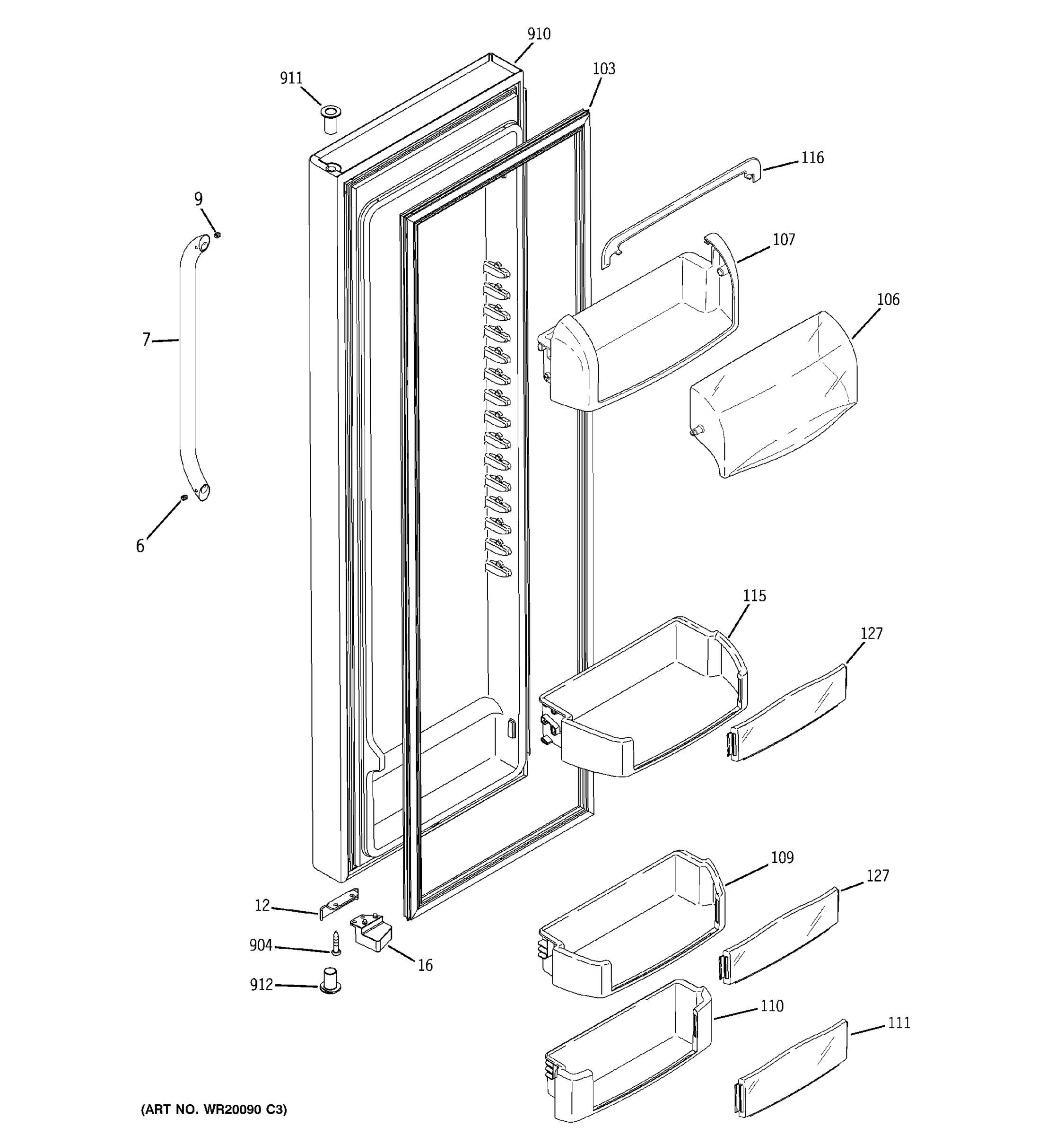 910
911
103
116
9
107
106
7
6
115
127
109
127
12
904
16
912
110
111
(ART NO. WR20090 C3)