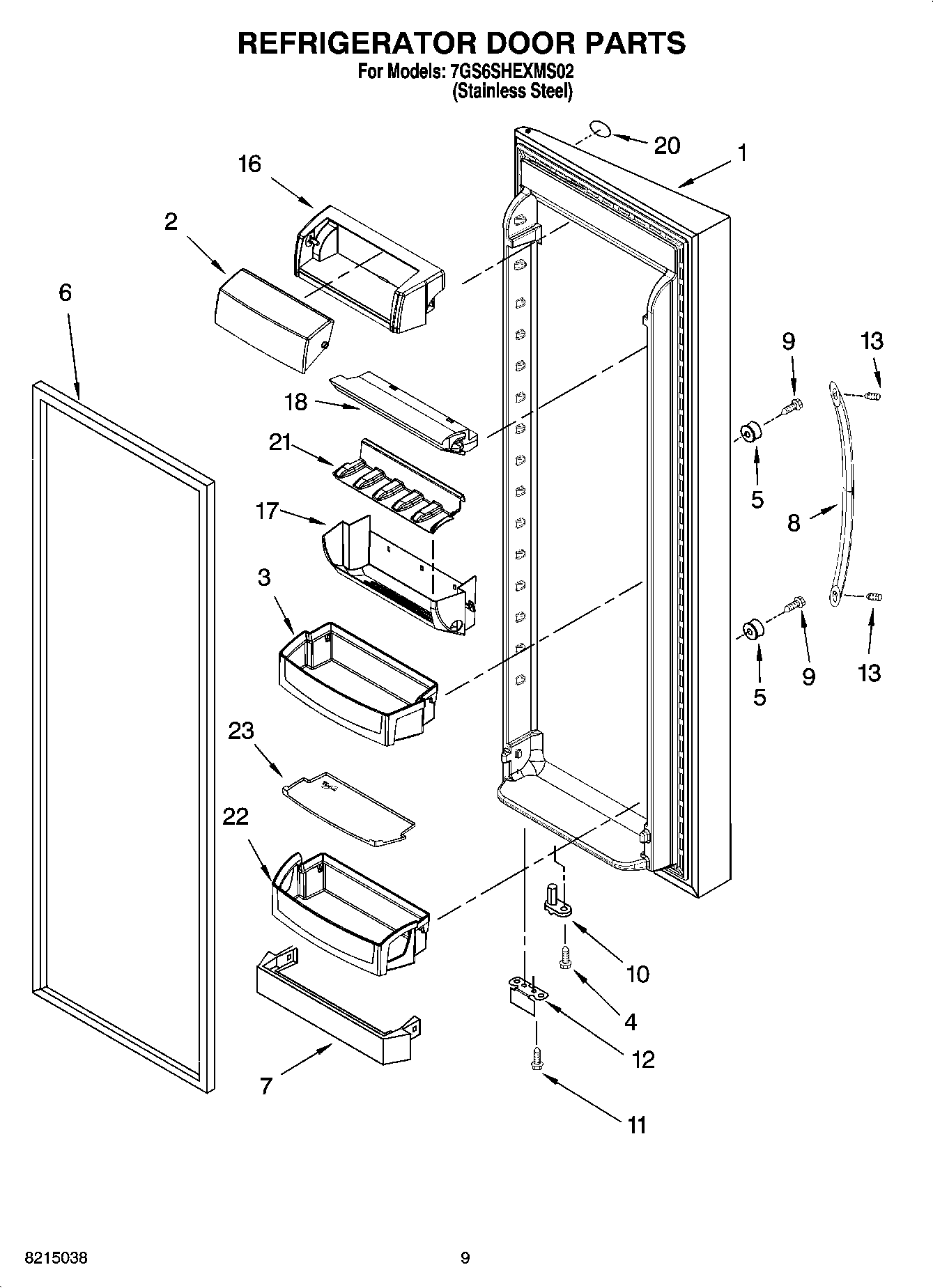 REFRIGERATOR DOOR PARTS
For Models: 7GS6SHEXMS02
(Stainless Steel)

20
1
16
2
6
9
13
18
21
5
8
17
3
9
13
5
23
22
10
4
12
7
11

8215038
9