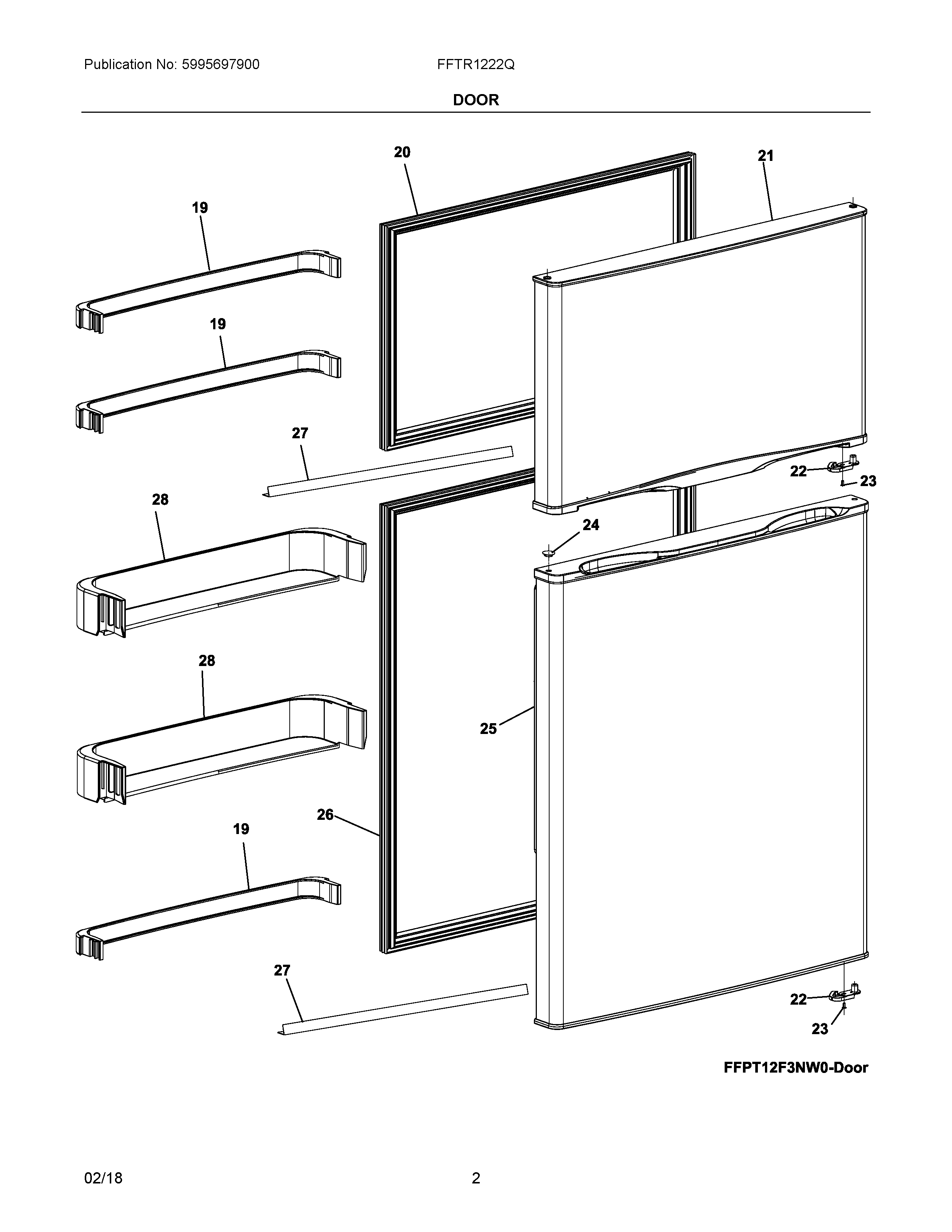 Publication No: 5995697900

FFTR1222Q

DOOR

20

21

19

19

27

22

23

28

24

28

25

26

19

27

22

23

FFPT12F3NW0-Door

02/18

2