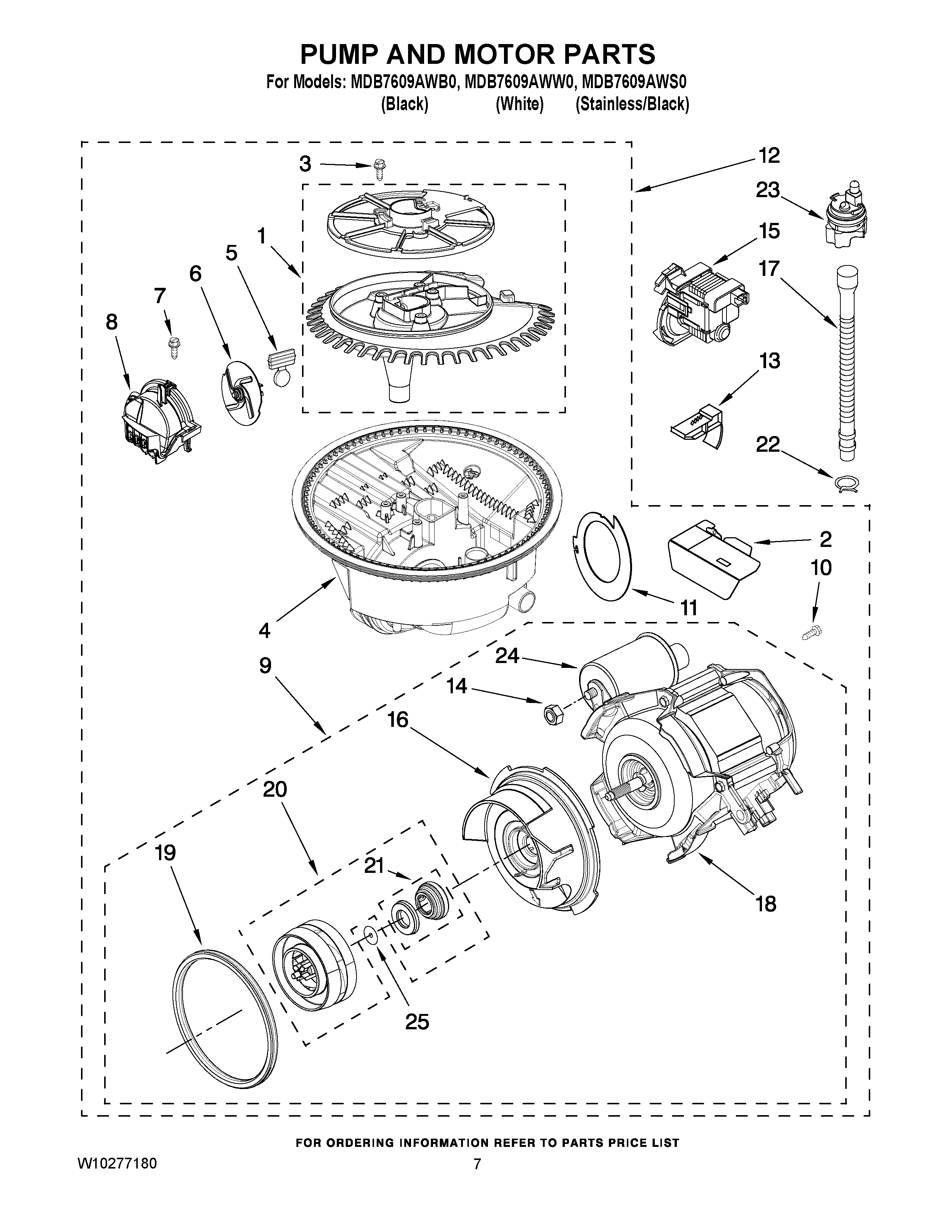 PUMP AND MOTOR PARTS

For Models: MDB7609AWB0, MDB7609AWW0, MDB7609AWS0
(Black) (White) (Stainless/Black)

3
12
23
1
15
5
17
6
7
8
13
22
2
10
11
4
24
9
14
16
20
19
21
18
25

FOR ORDERING INFORMATION REFER TO PARTS PRICE LIST

W10277180

7