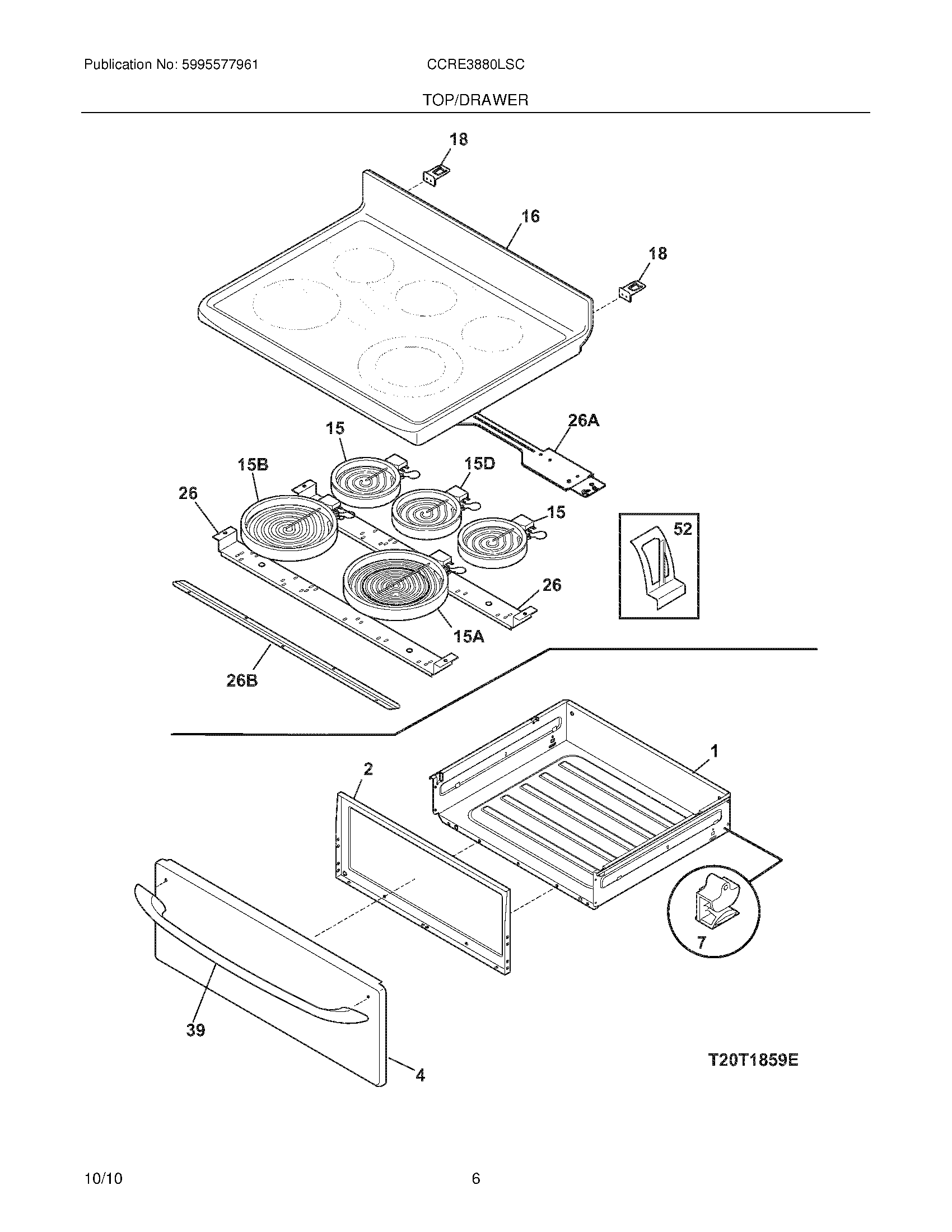 Publication No: 5995577961
CCRE3880LSC
TOP/DRAWER

18
16
18
26A
15
15B
15D
26
15
52
26
15A
26B
1
2
7
39
4
T20T1859E

10/10
6