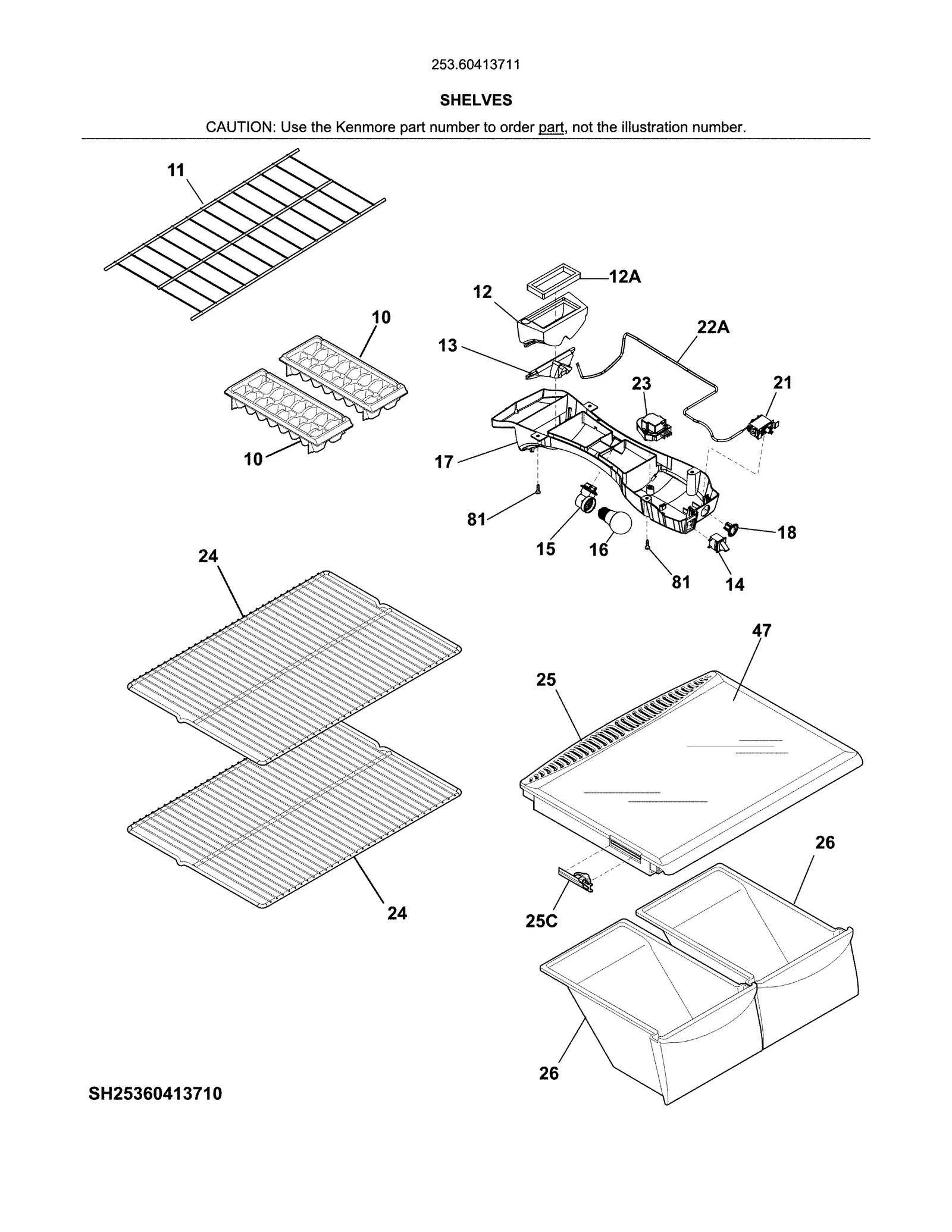 253.60413711

SHELVES

CAUTION: Use the Kenmore part number to order part, not the illustration number.

11

12A

12

10

22A

13

23

21

10

17

81

15

16

18

81

14

24

47

25

26

25C

24

26

SH25360413710