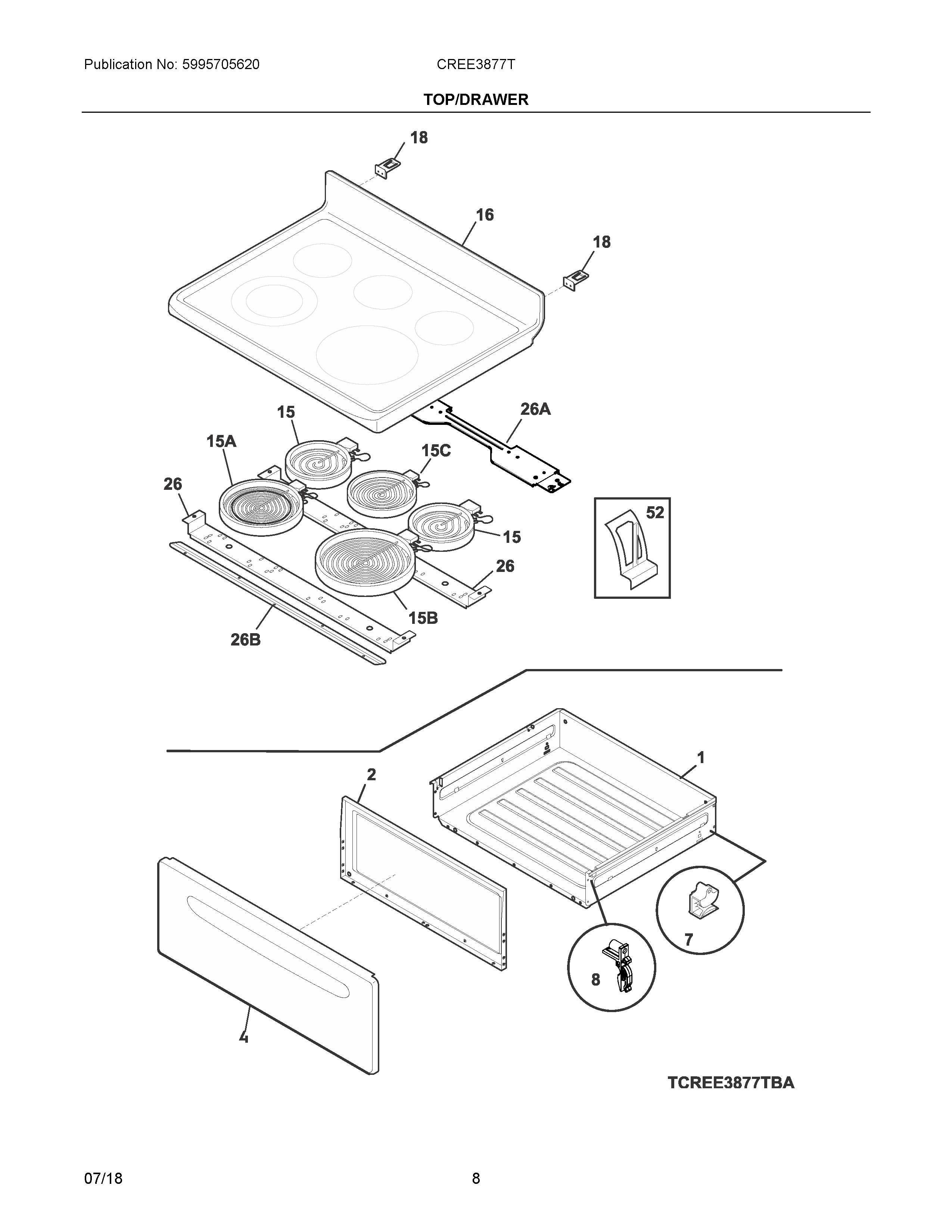 Publication No: 5995705620

CREE3877T

TOP/DRAWER

18

16

18

15

26A

15A

15C

26

52

15

26

15B

26B

1

2

7

8

4

TCREE3877TBA

07/18

8