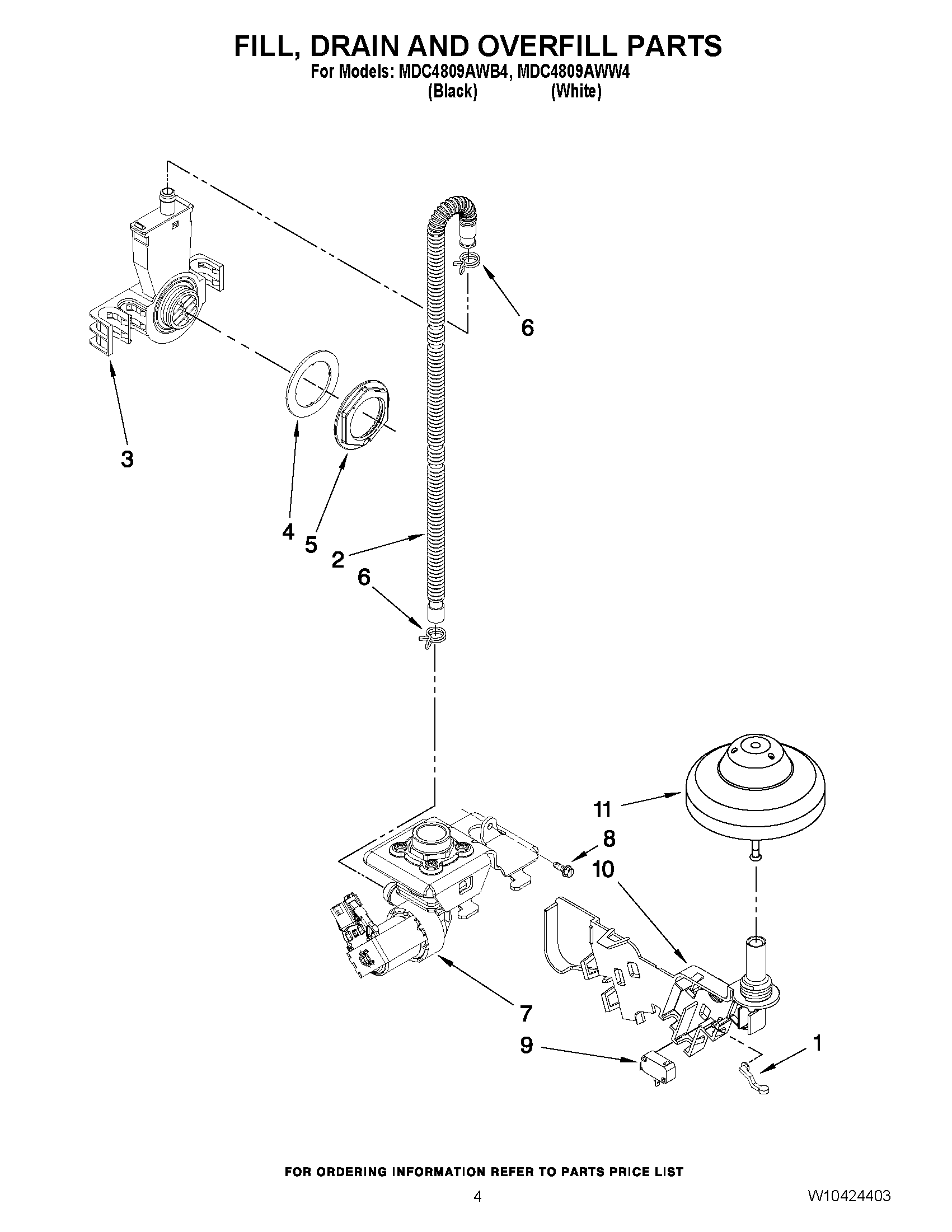 FILL, DRAIN AND OVERFILL PARTS
For Models: MDC4809AWB4, MDC4809AWW4
(Black) (White)

6
3
4
5
2
6
11
8
10
7
9
1

FOR ORDERING INFORMATION REFER TO PARTS PRICE LIST

4

W10424403