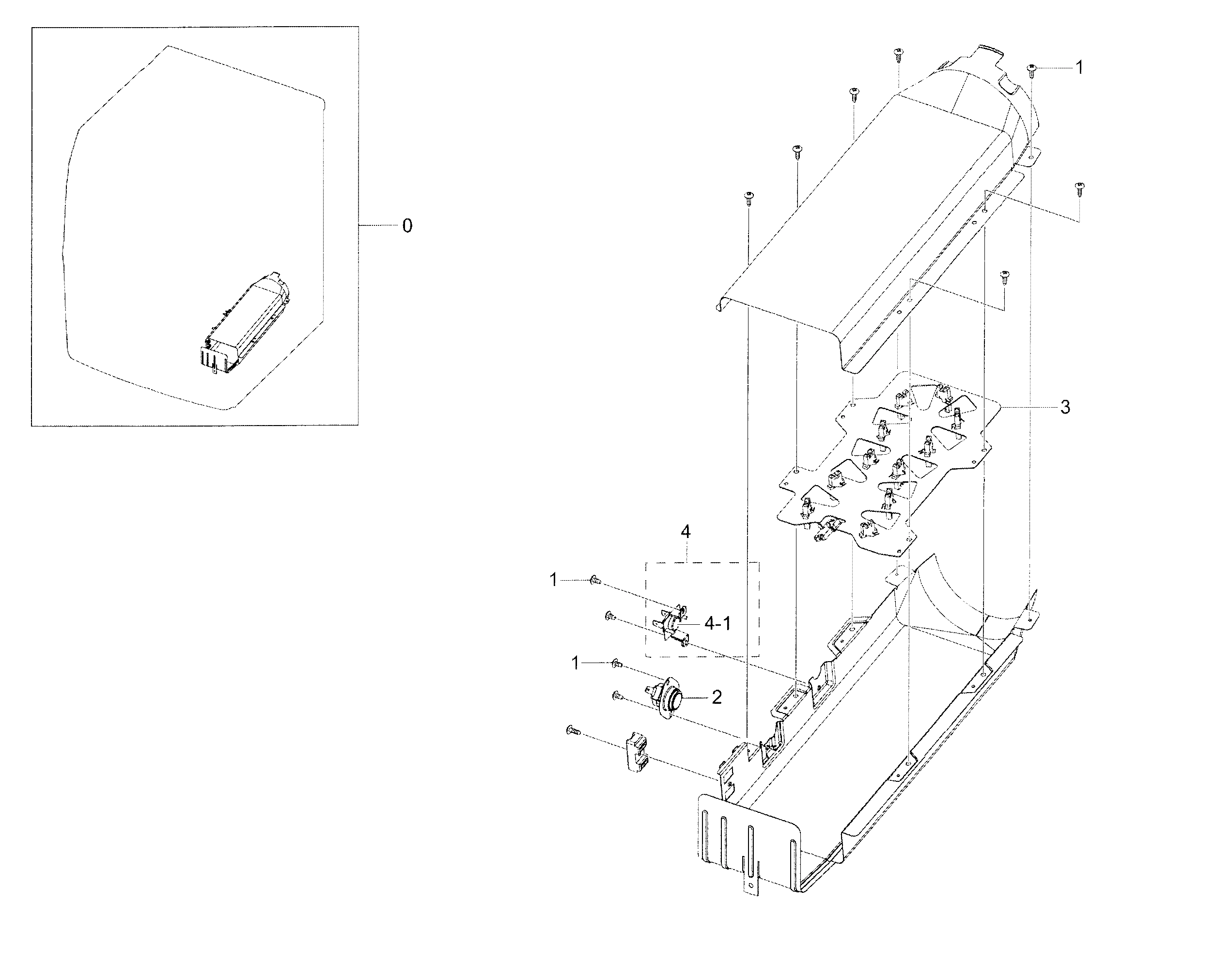 0

1

3

4

1

4-1

1

2