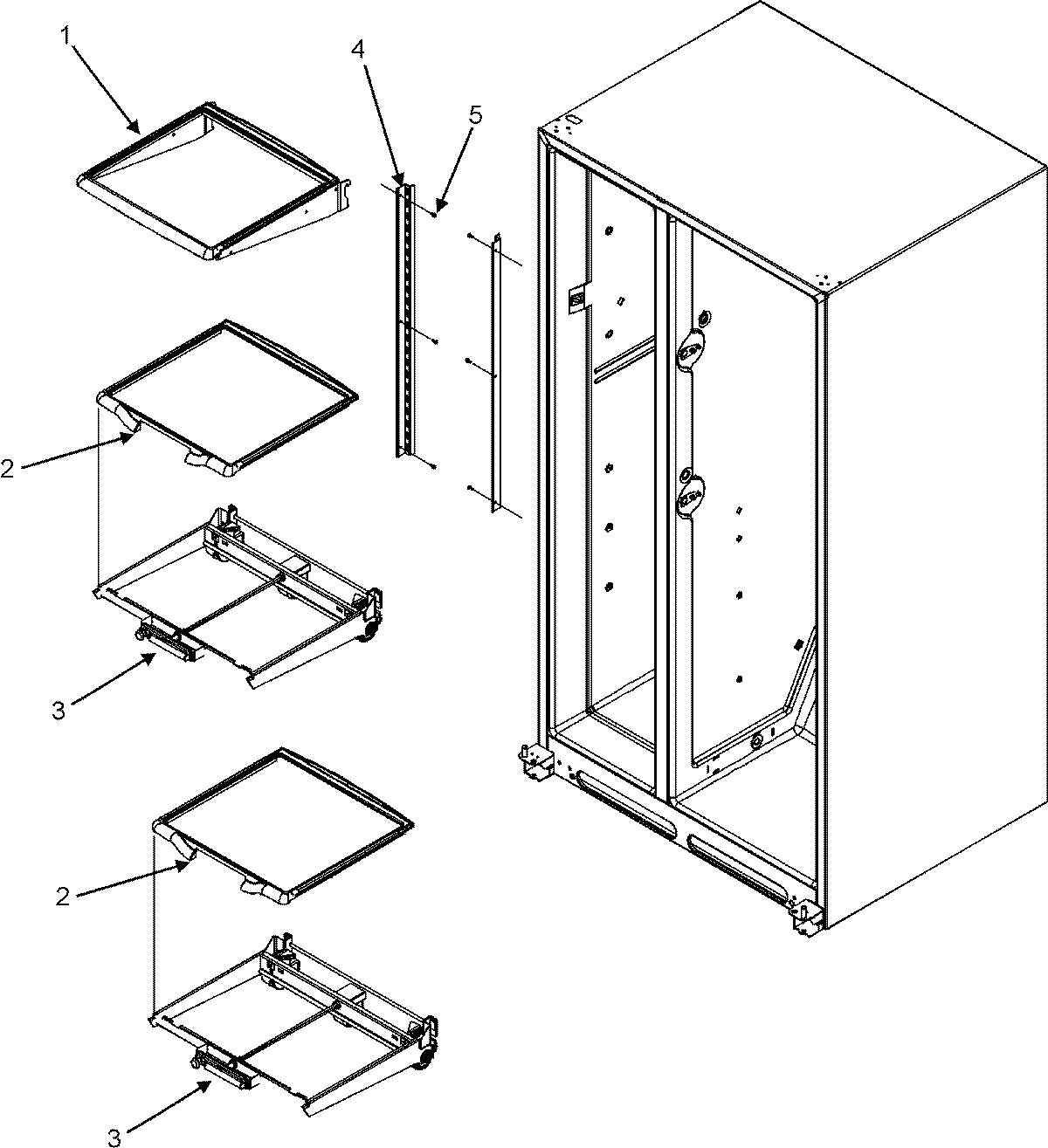 1
4
5
2
3
2
3