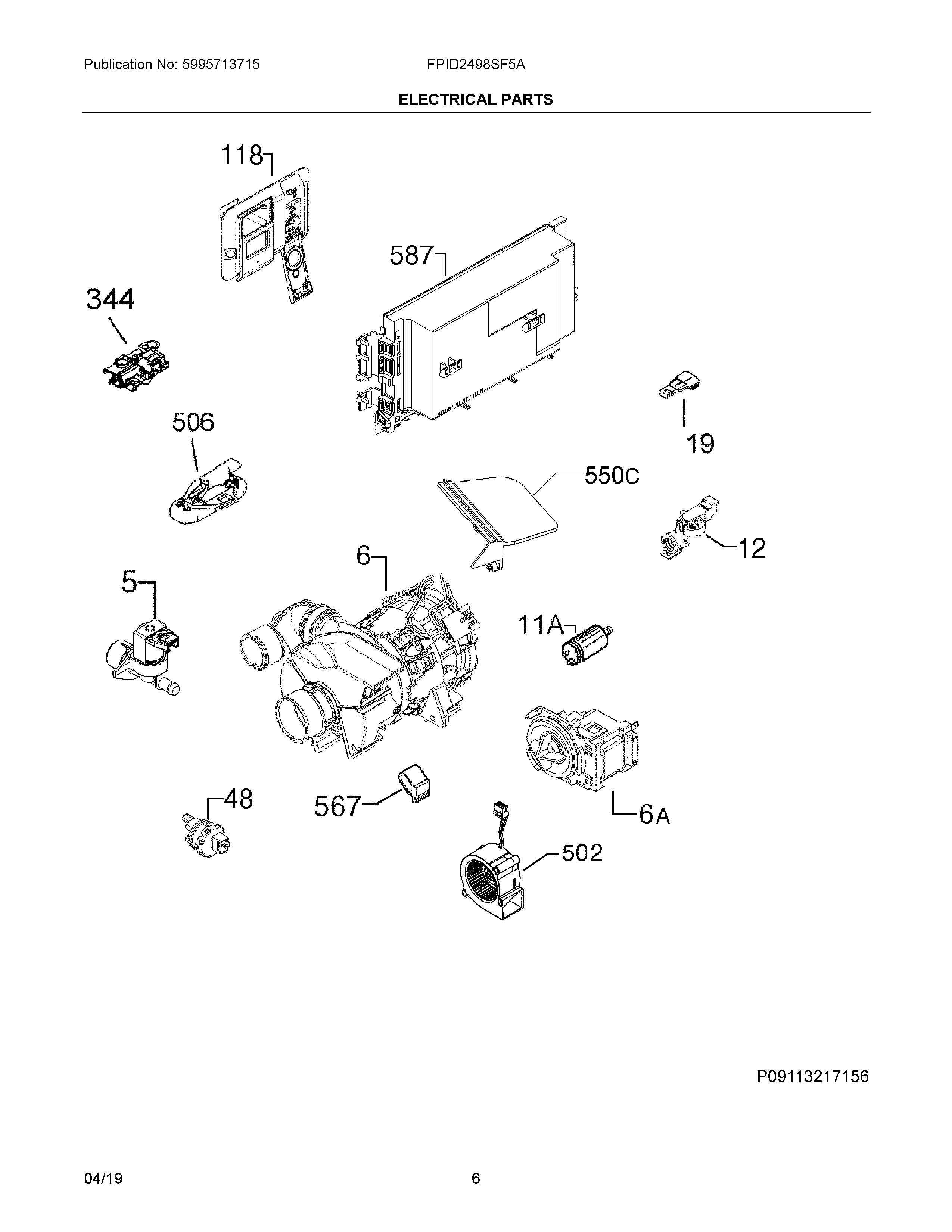 Publication No: 5995713715

FPID2498SF5A

ELECTRICAL PARTS

118

587

344

506

19

550C

12

6

5

11A

48

567

6A

502

P09113217156

04/19

6