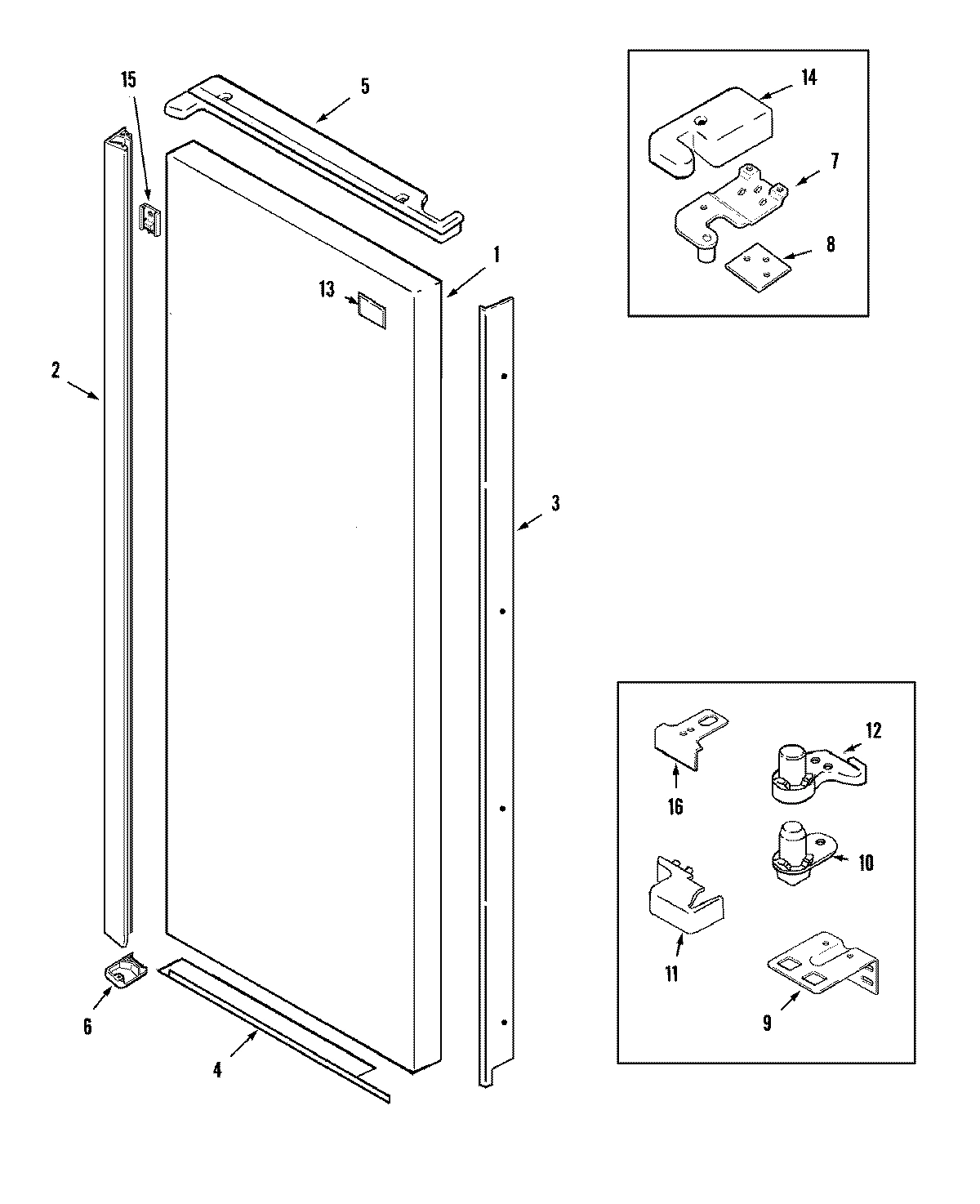 15
5
14
7
8
1
13
2
3
12
16
10
11
9
6
4