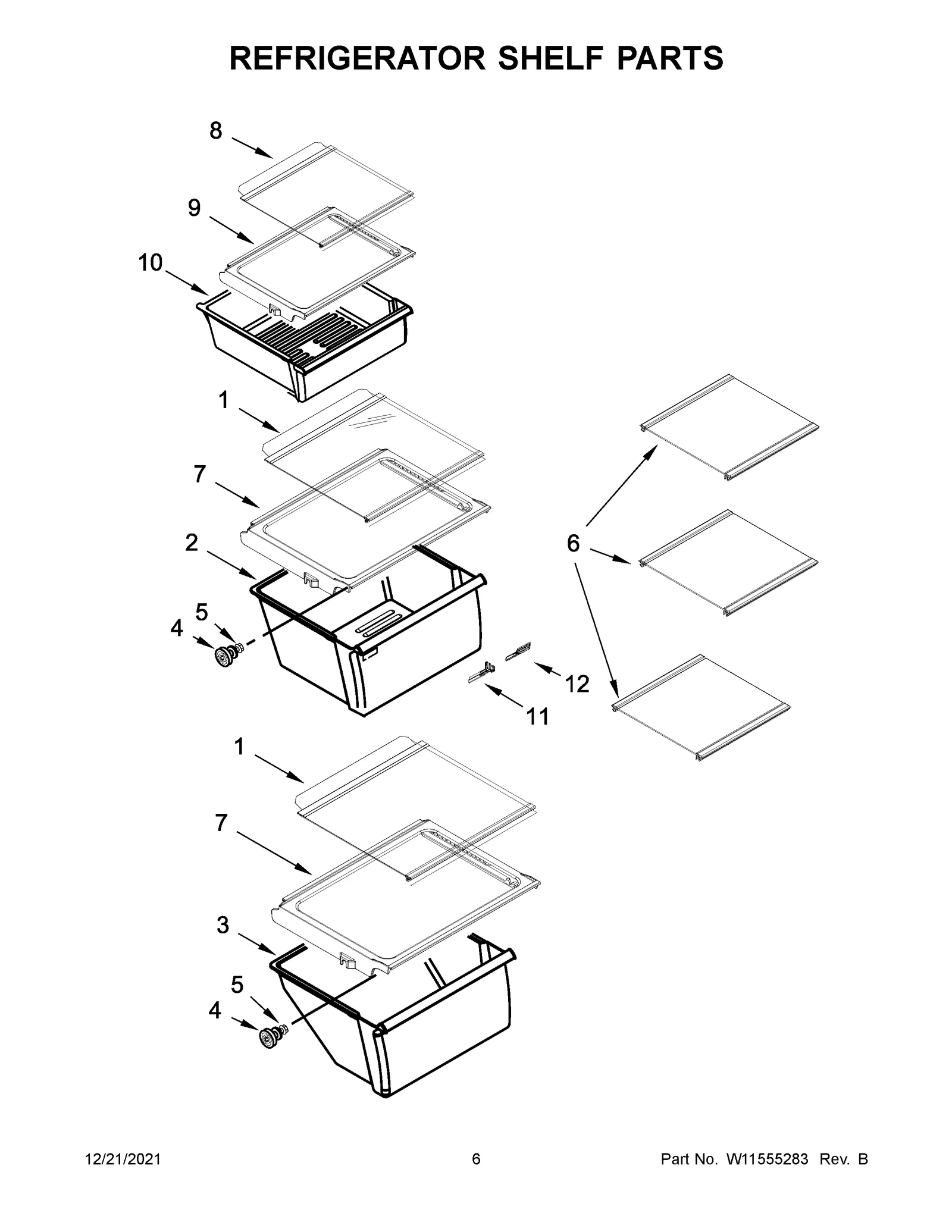 REFRIGERATOR SHELF PARTS

8
9
10
1
7
2
5
4
6
12
11
1
7
3
5
4

12/21/2021 6 Part No. W11555283 Rev. B