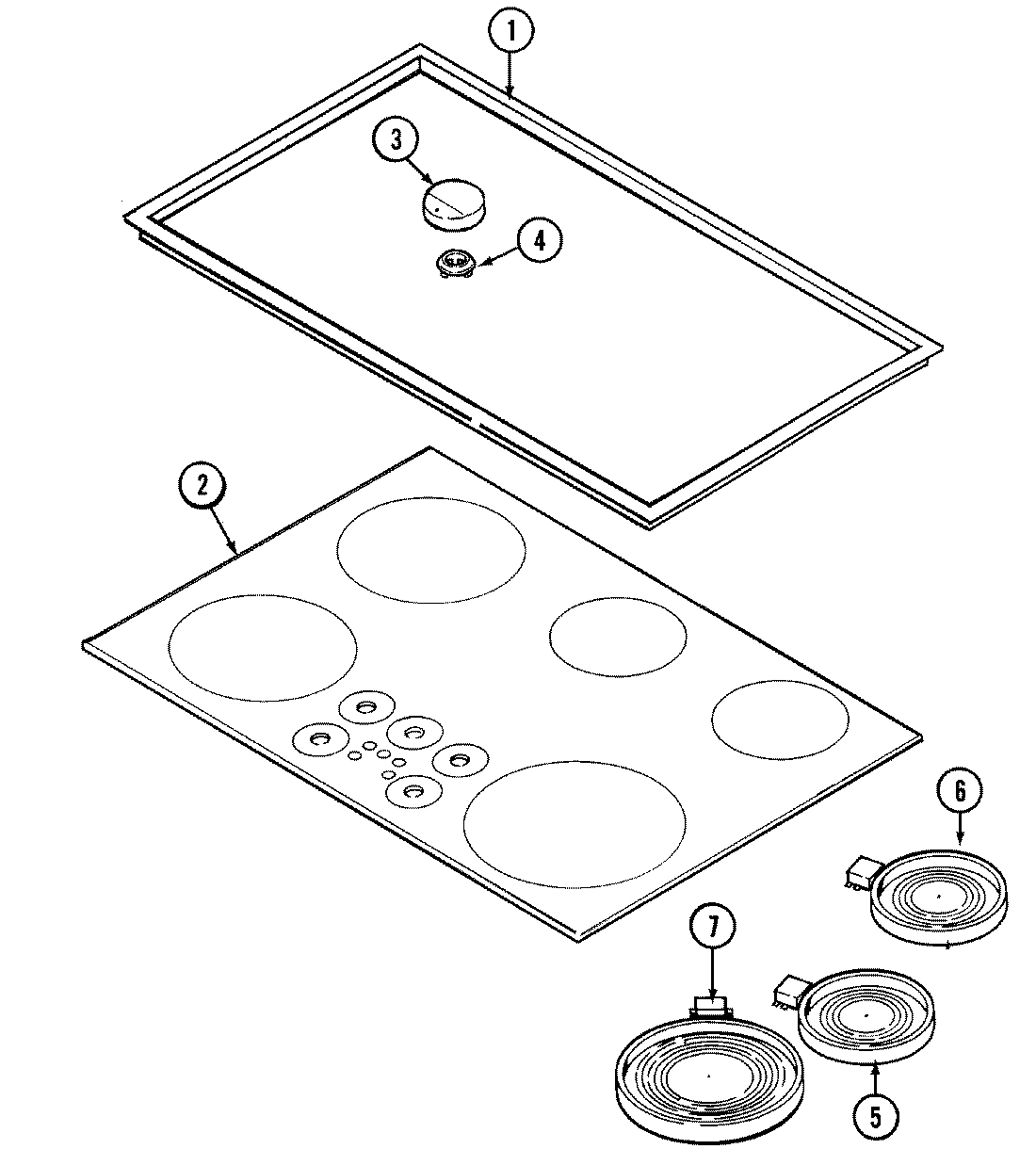 1
3
4
2
6
7
5