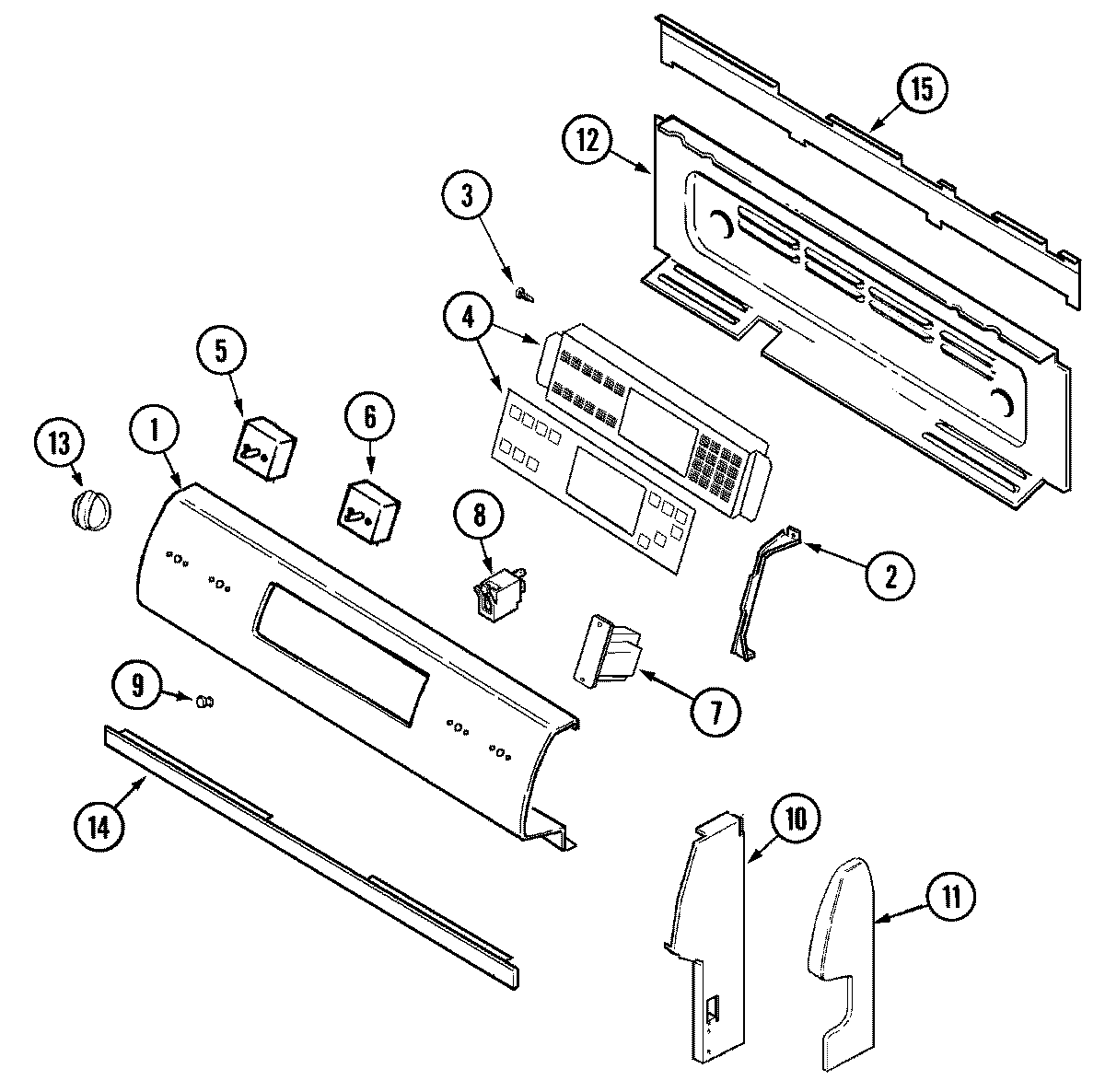 15
12
3
4
5
6
13
1
8
2
7
9
14
10
11