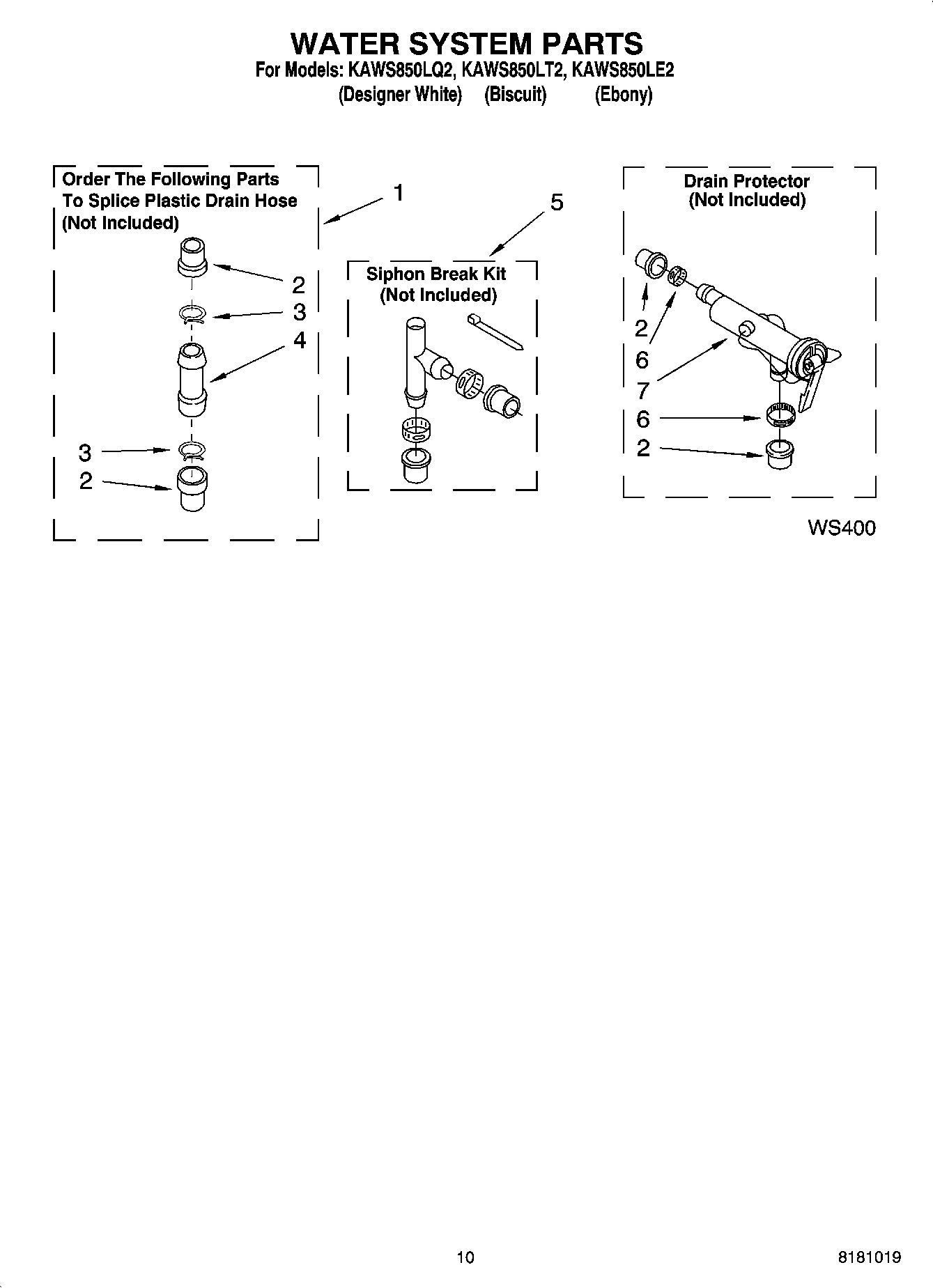 WATER SYSTEM PARTS
For Models: KAWS850LQ2, KAWS850LT2, KAWS850LE2
(Designer White) (Biscuit) (Ebony)

Order The Following Parts To Splice Plastic Drain Hose (Not Included)

1

2
3
4

3
2

5

Siphon Break Kit (Not Included)

Drain Protector (Not Included)

2
6
7
6
2

WS400

10

8181019