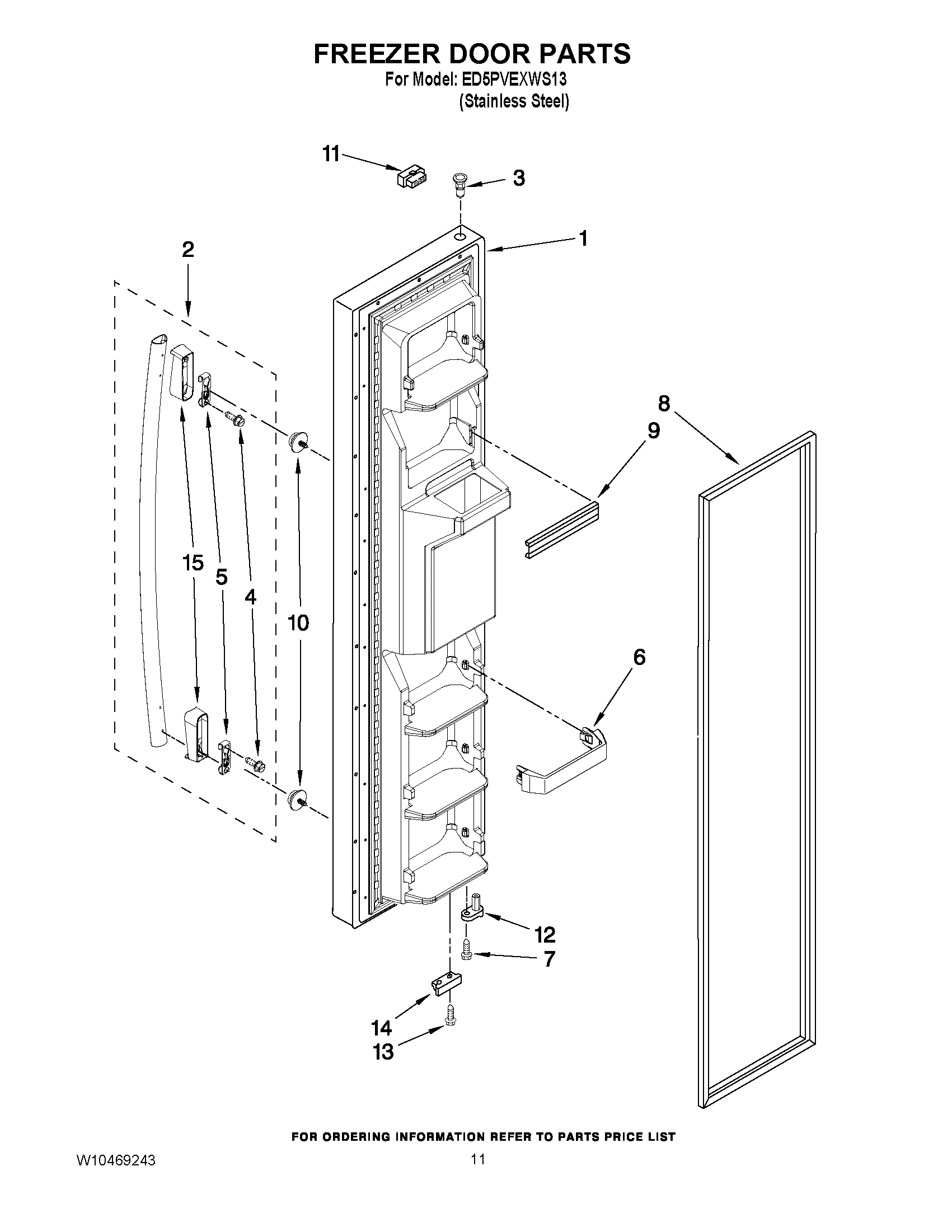 FREEZER DOOR PARTS
For Model: ED5PVEXWS13
(Stainless Steel)

11
3
1
2
8
9
15
5
4
10
6
12
7
14
13

FOR ORDERING INFORMATION REFER TO PARTS PRICE LIST

W10469243
11