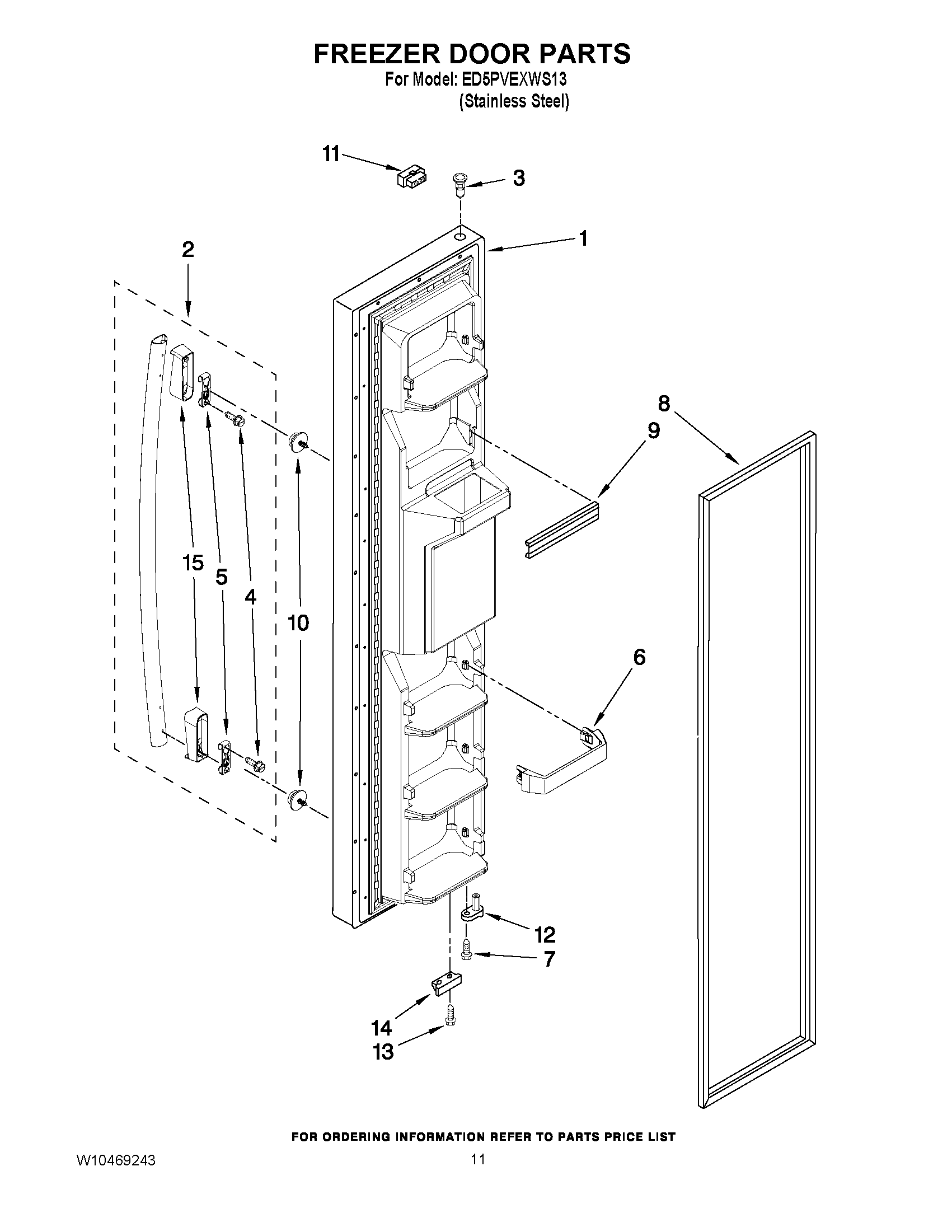 FREEZER DOOR PARTS
For Model: ED5PVEXWS13
(Stainless Steel)

11
3
1
2
8
9
15
5
4
10
6
12
7
14
13

FOR ORDERING INFORMATION REFER TO PARTS PRICE LIST

W10469243
11