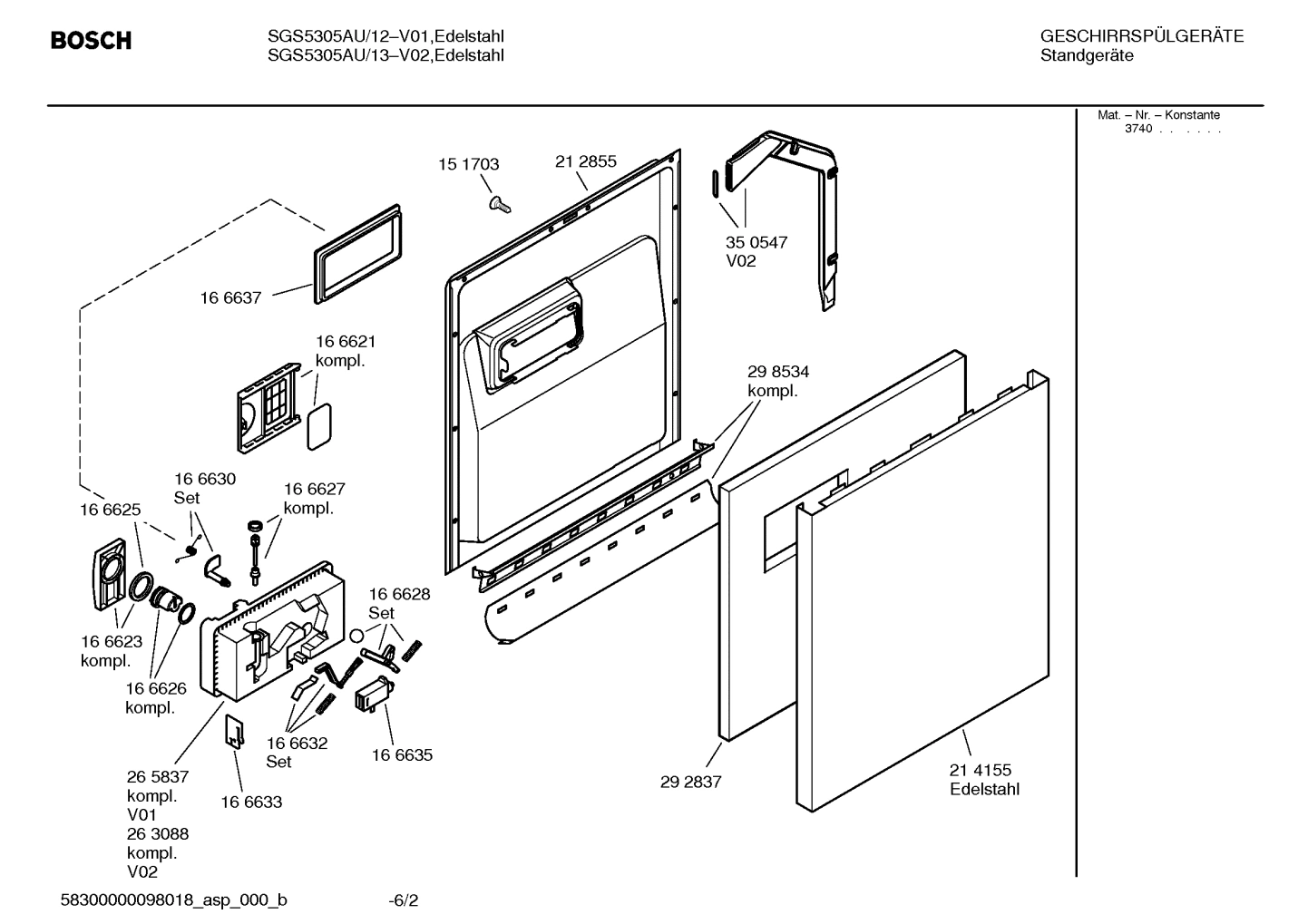 BOSCH

SGS5305AU/12–V01,Edelstahl
SGS5305AU/13–V02,Edelstahl

GESCHIRRSPÜLGERÄTE
Standgeräte

Mat. – Nr. – Konstante
3740 . . . . . .

15 1703

21 2855

35 0547
V02

16 6637

16 6621
kompl.

29 8534
kompl.

16 6630
Set

16 6627
kompl.

16 6625

16 6628
Set

16 6623
kompl.

16 6626
kompl.

16 6632
Set

16 6635

26 5837
kompl.
V01
26 3088
kompl.
V02

16 6633

29 2837

21 4155
Edelstahl

58300000098018_asp_000_b

-6/2