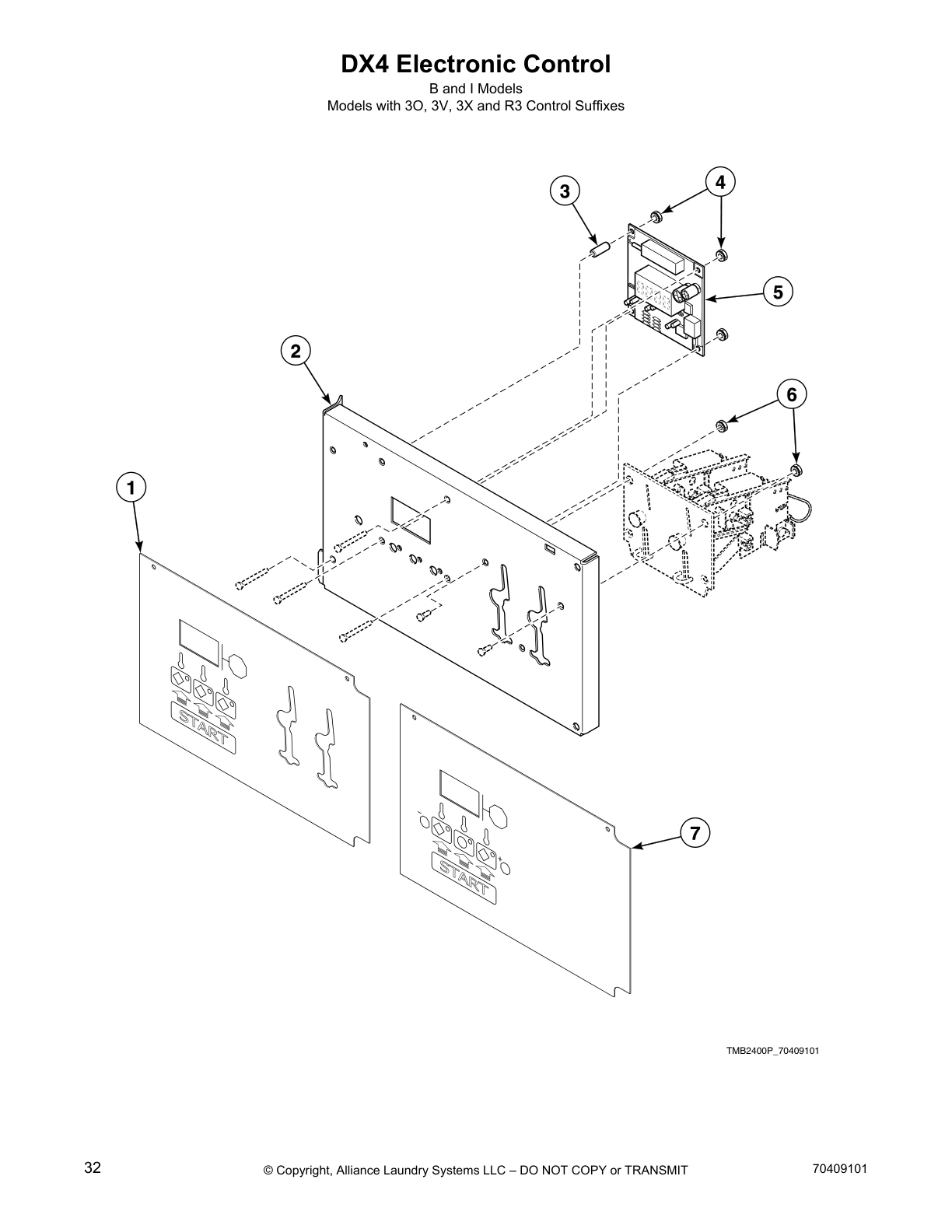 DX4 Electronic Control

B and I Models
Models with 3O, 3V, 3X and R3 Control Suffixes

3

4

5

2

6

1

START

START

7

TMB2400P_70409101

32

© Copyright, Alliance Laundry Systems LLC – DO NOT COPY or TRANSMIT

70409101