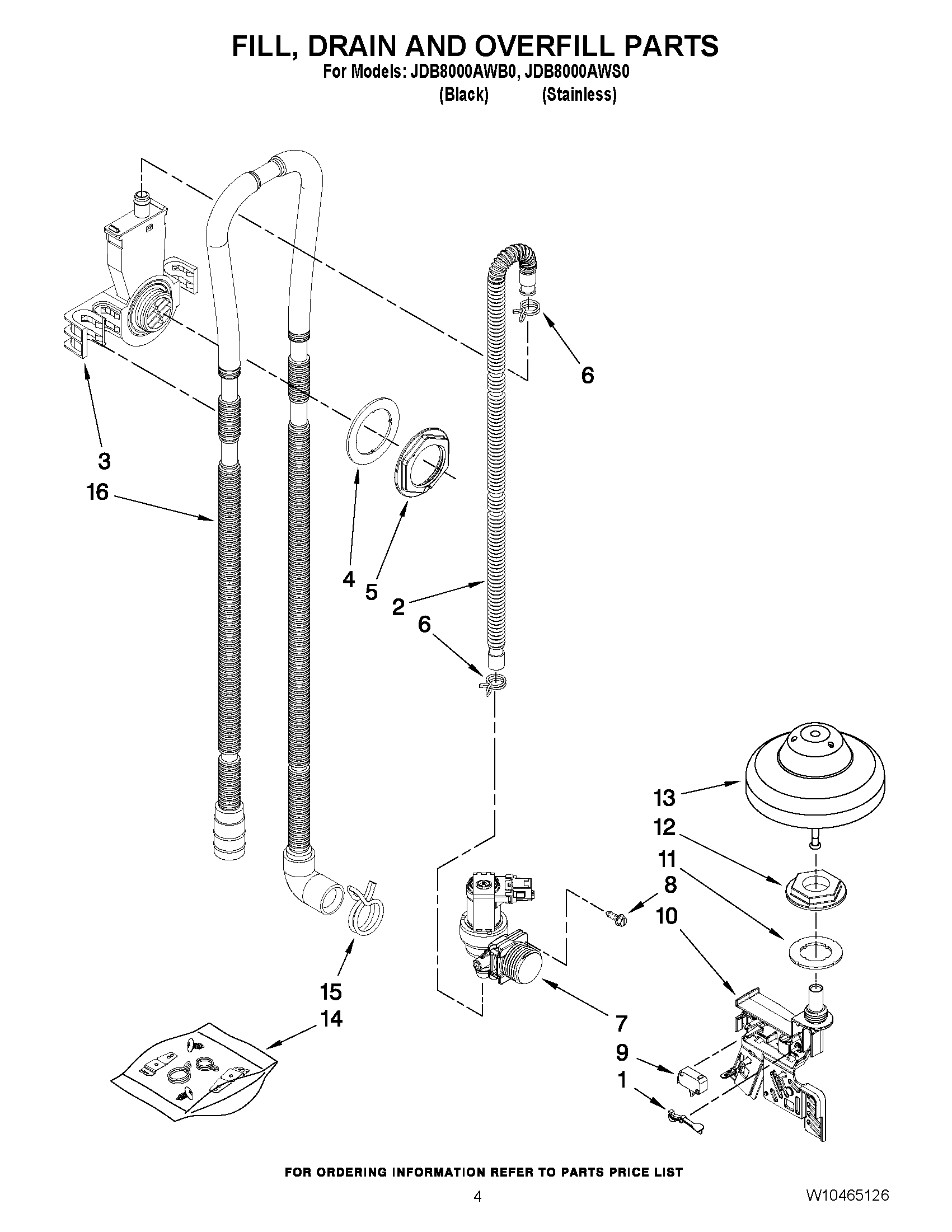 FILL, DRAIN AND OVERFILL PARTS
For Models: JDB8000AWB0, JDB8000AWS0
(Black) (Stainless)

6
3
16
4
5
2
6
13
12
11
8
10
15
14
7
9
1

FOR ORDERING INFORMATION REFER TO PARTS PRICE LIST

4

W10465126