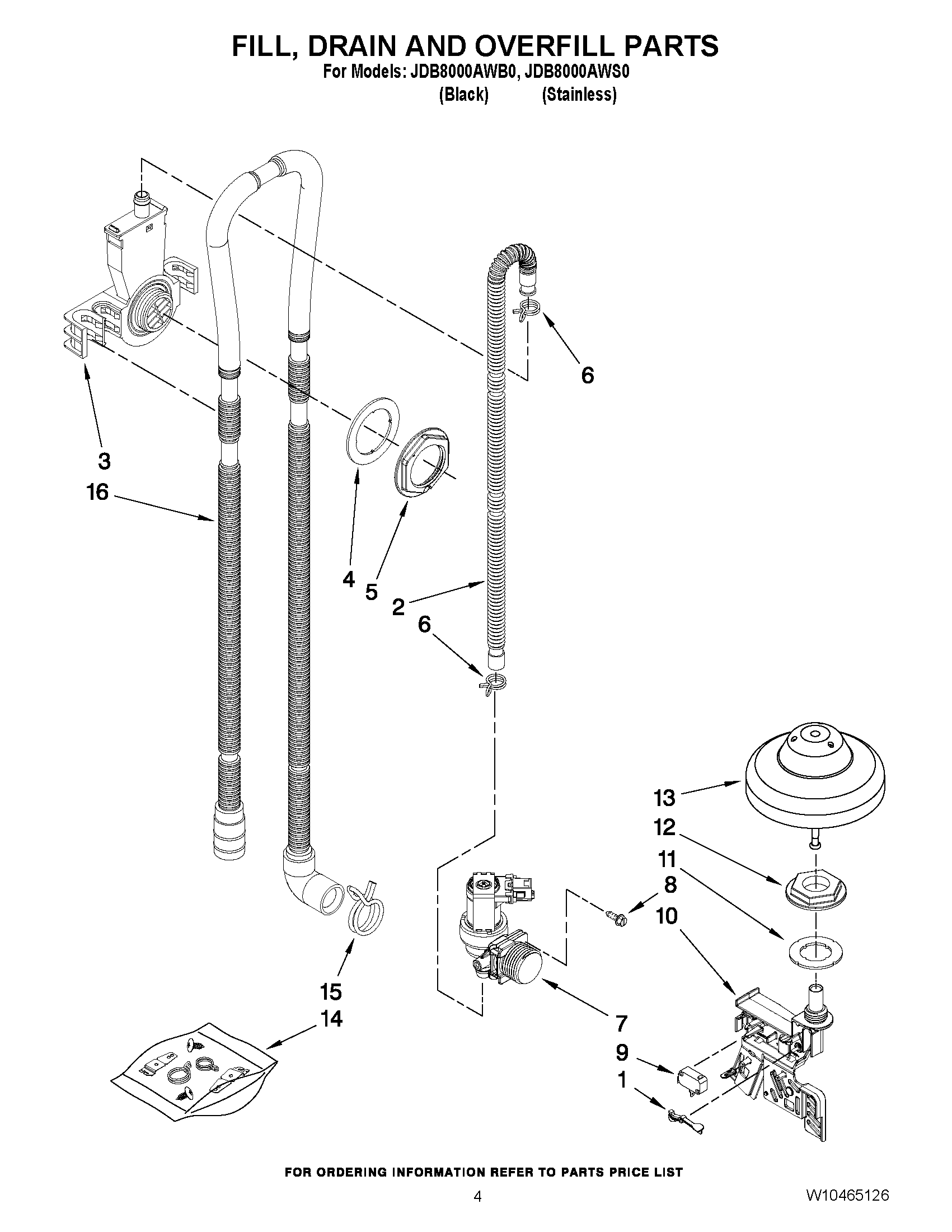 FILL, DRAIN AND OVERFILL PARTS
For Models: JDB8000AWB0, JDB8000AWS0
(Black) (Stainless)

6
3
16
4
5
2
6
13
12
11
8
10
15
14
7
9
1

FOR ORDERING INFORMATION REFER TO PARTS PRICE LIST
4
W10465126