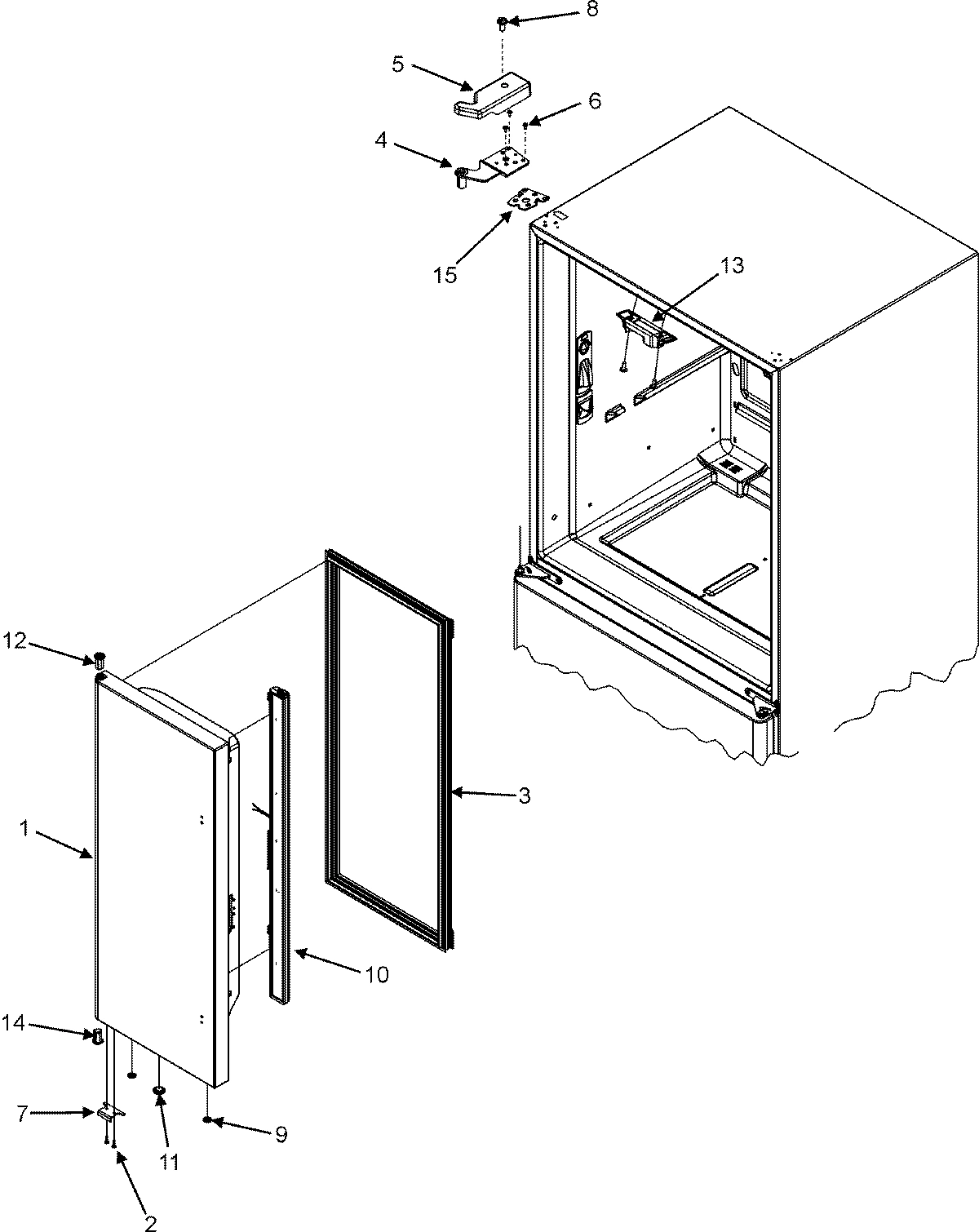 8
5
6
4
15
13
12
3
1
10
14
7
11
9
2