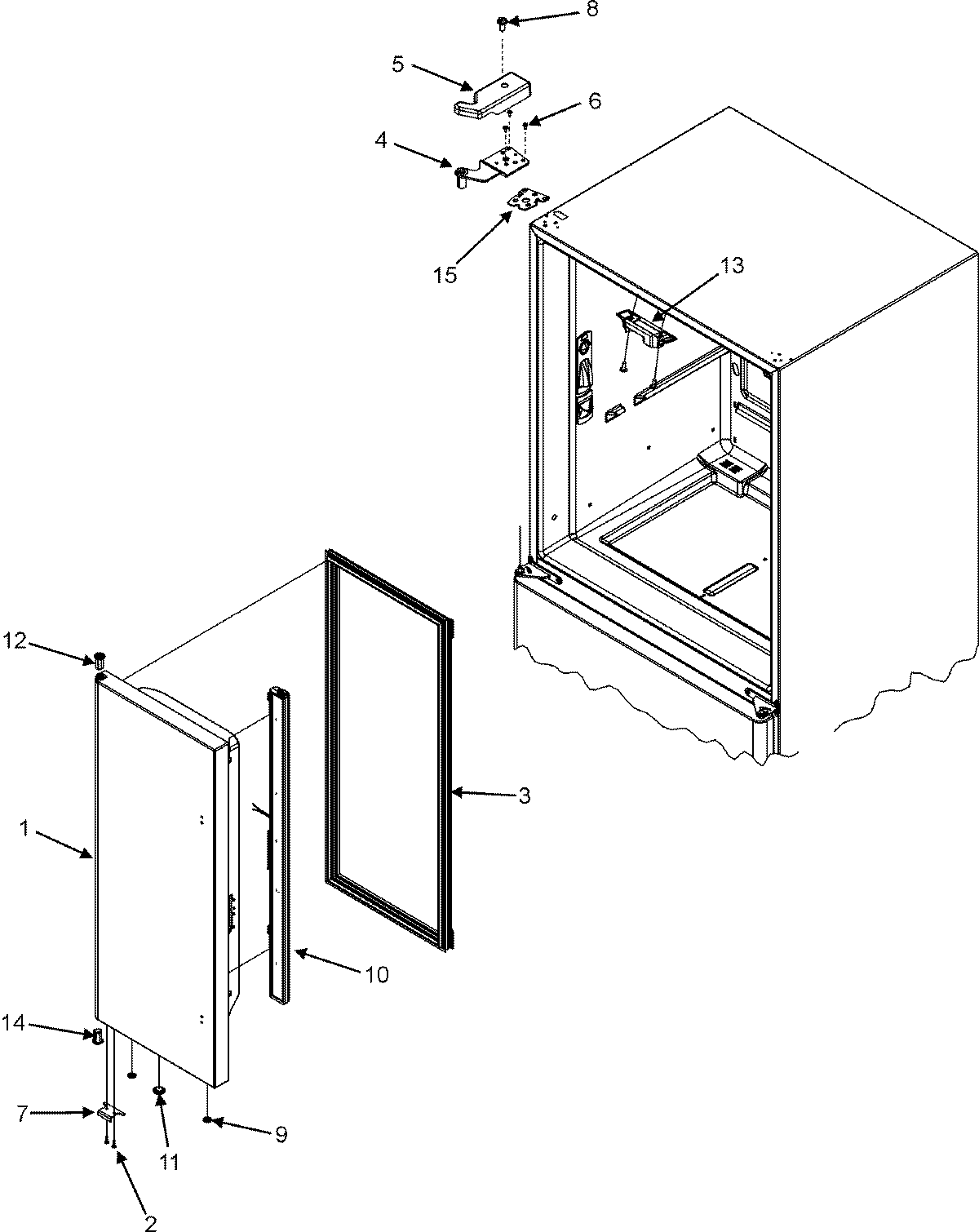 8
5
6
4
15
13
12
3
1
10
14
7
11
9
2