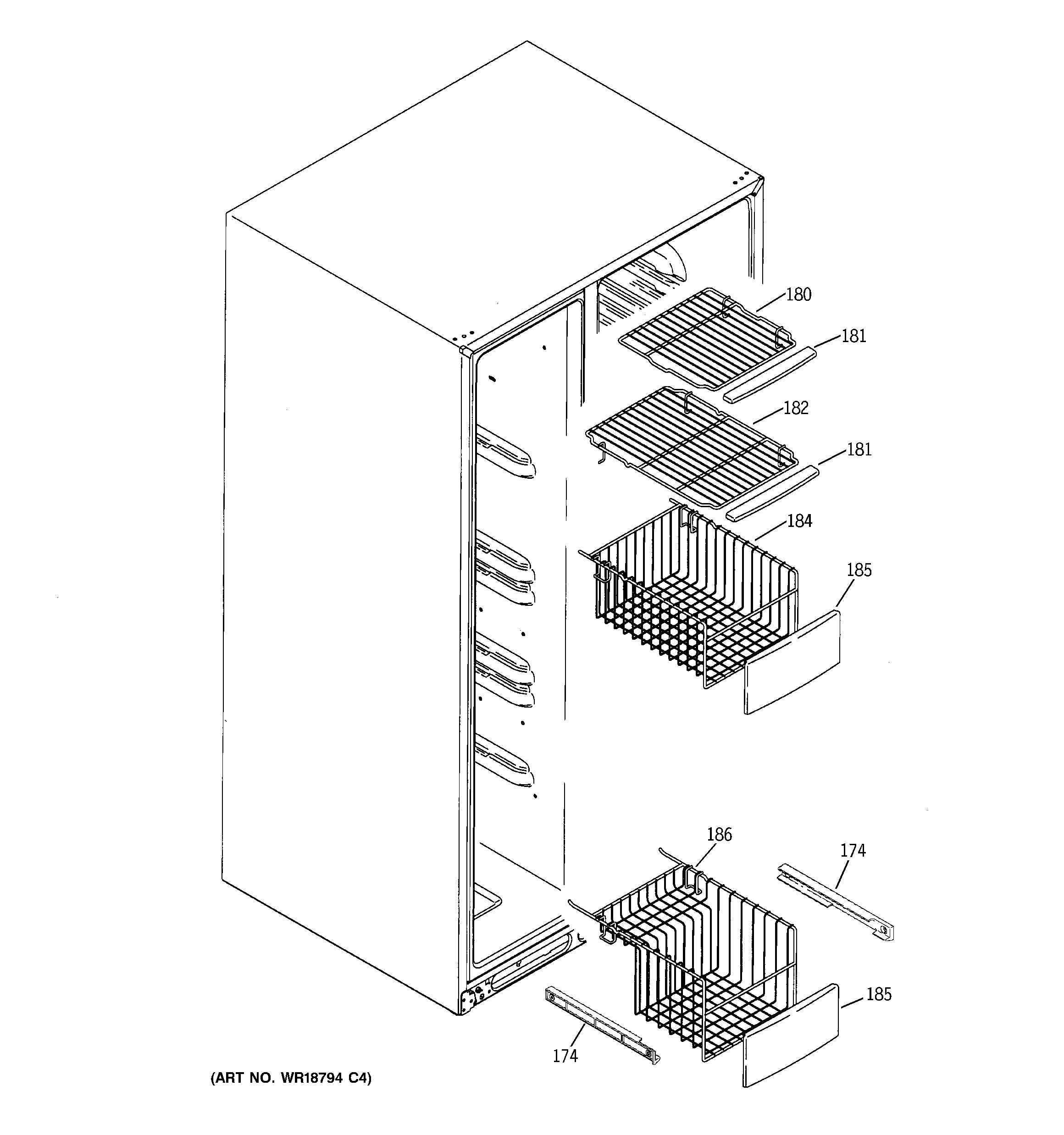 180
181
182
181
184
185
186
174
185
174
(ART NO. WR18794 C4)