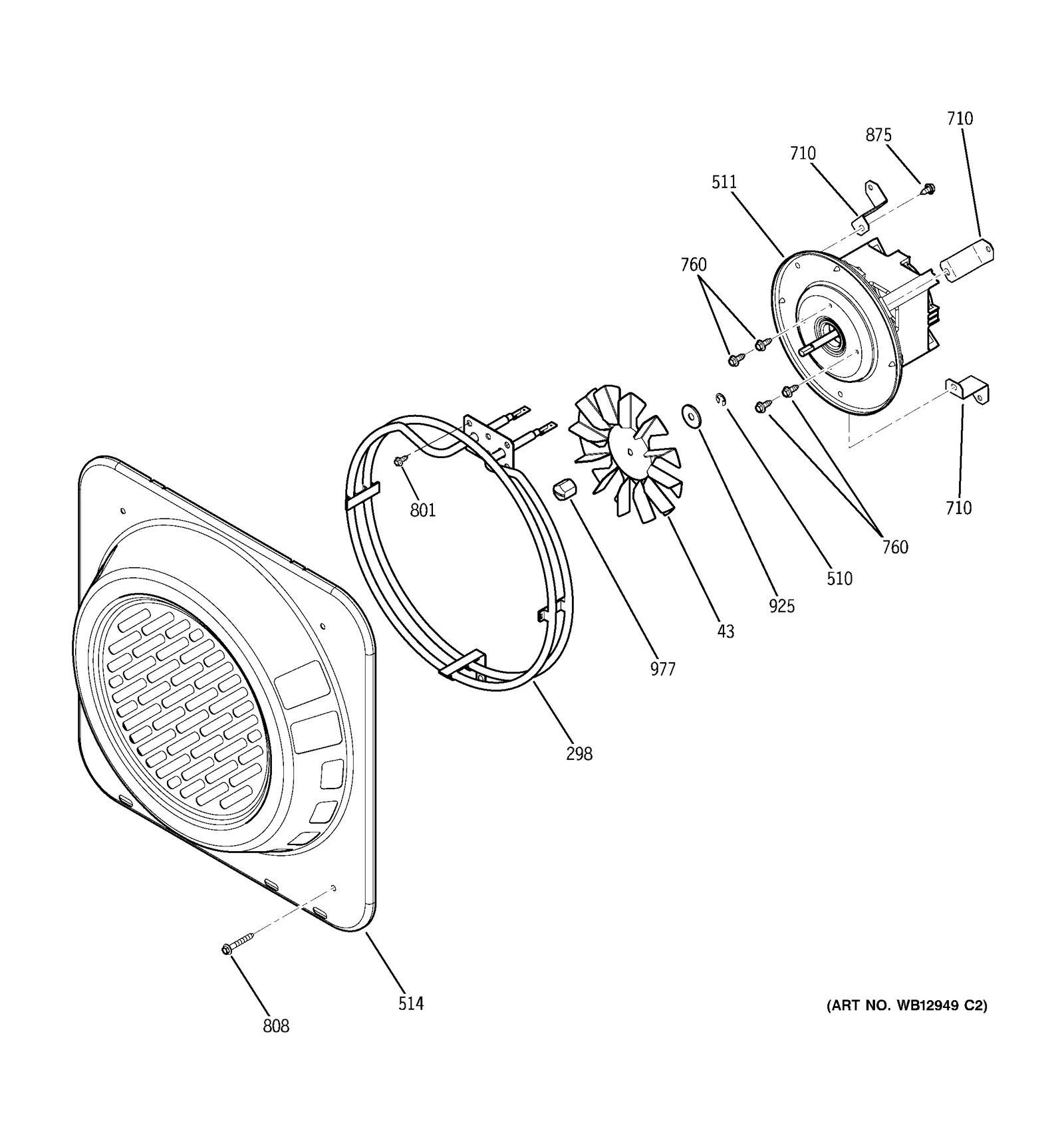 710
875
710
511
760
801
710
760
510
925
43
977
298
514
808
(ART NO. WB12949 C2)