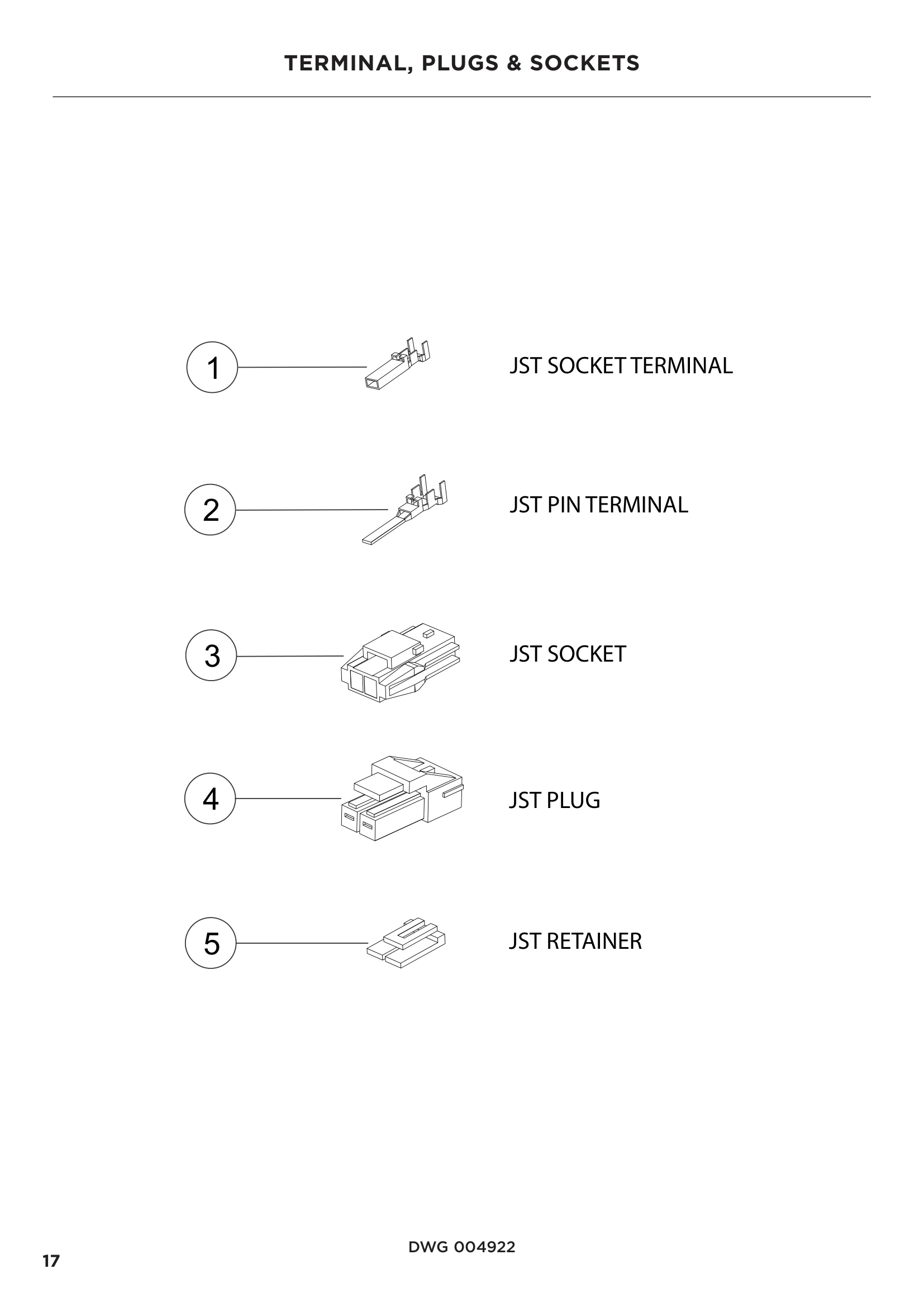 TERMINAL, PLUGS & SOCKETS

1 JST SOCKET TERMINAL

2 JST PIN TERMINAL

3 JST SOCKET

4 JST PLUG

5 JST RETAINER

DWG 004922

17