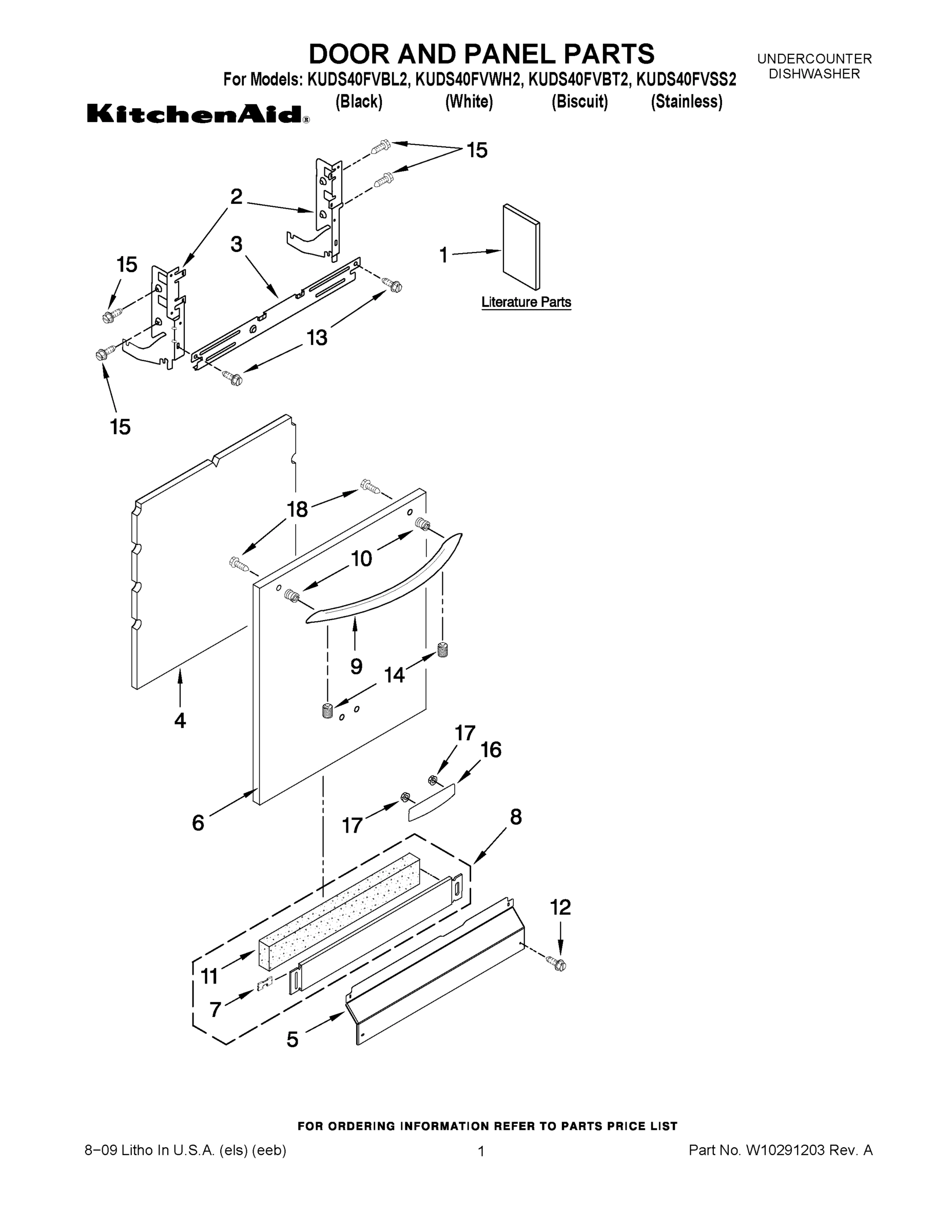 DOOR AND PANEL PARTS

UNDERCOUNTER DISHWASHER

For Models: KUDS40FVBL2, KUDS40FVWH2, KUDS40FVBT2, KUDS40FVSS2
(Black) (White) (Biscuit) (Stainless)

KitchenAid®

15

2

3

1

15

Literature Parts

13

15

18

10

9

14

4

17

16

6

17

8

12

11

7

5

FOR ORDERING INFORMATION REFER TO PARTS PRICE LIST

8−09 Litho In U.S.A. (els) (eeb)

1

Part No. W10291203 Rev. A