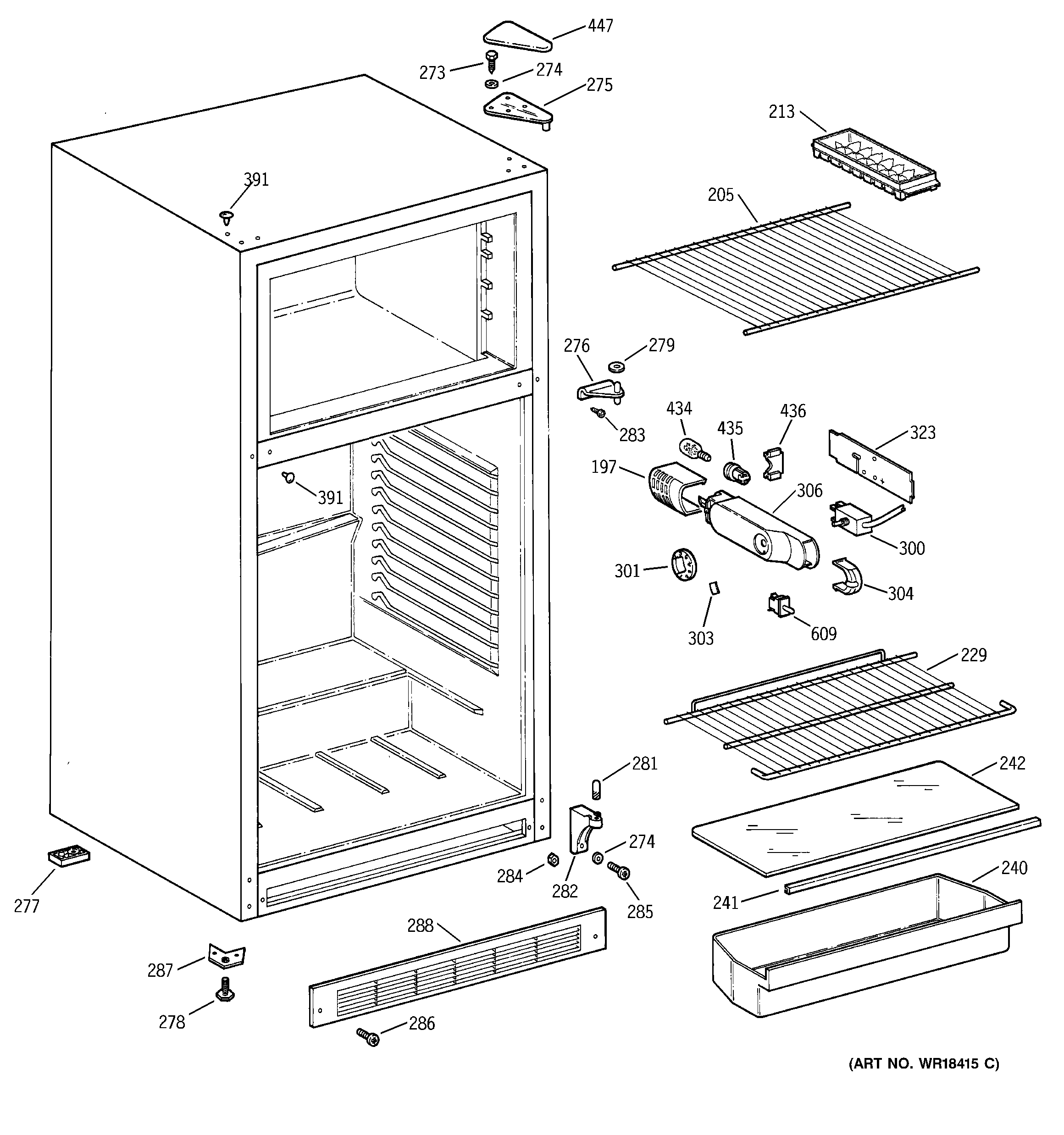 447
273
274
275
213
391
205
276
279
283
434
435
436
323
197
306
391
300
301
304
303
609
229
281
242
274
284
282
285
240
241
277
288
287
278
286
(ART NO. WR18415 C)